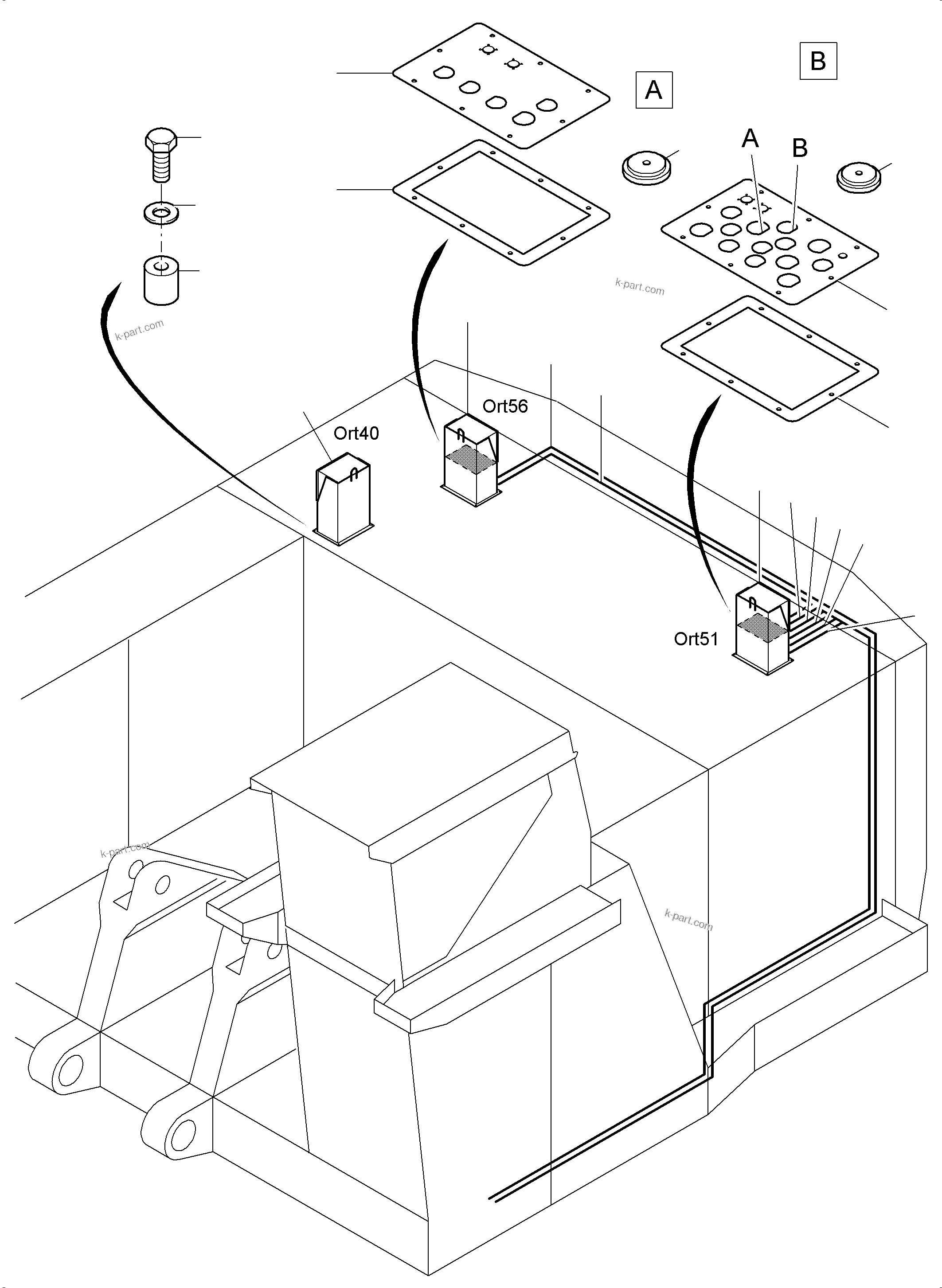 B

A

A

B

k-part.com

k-part.com

Ort56

Ort40

Ort51

k-part.com

k-part.com