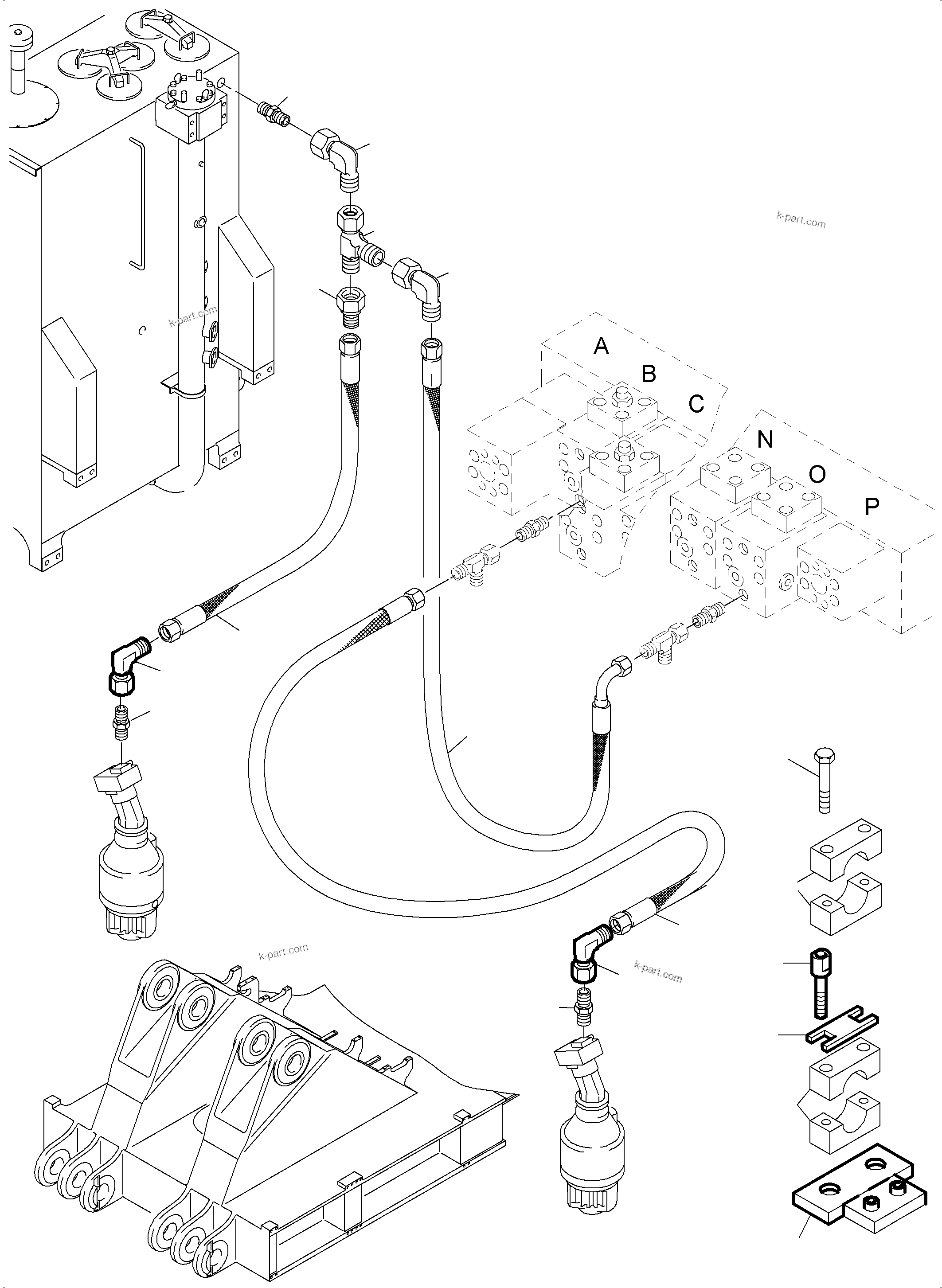 k-part.com

k-part.com

A
B
C
N
O
P

k-part.com

k-part.com