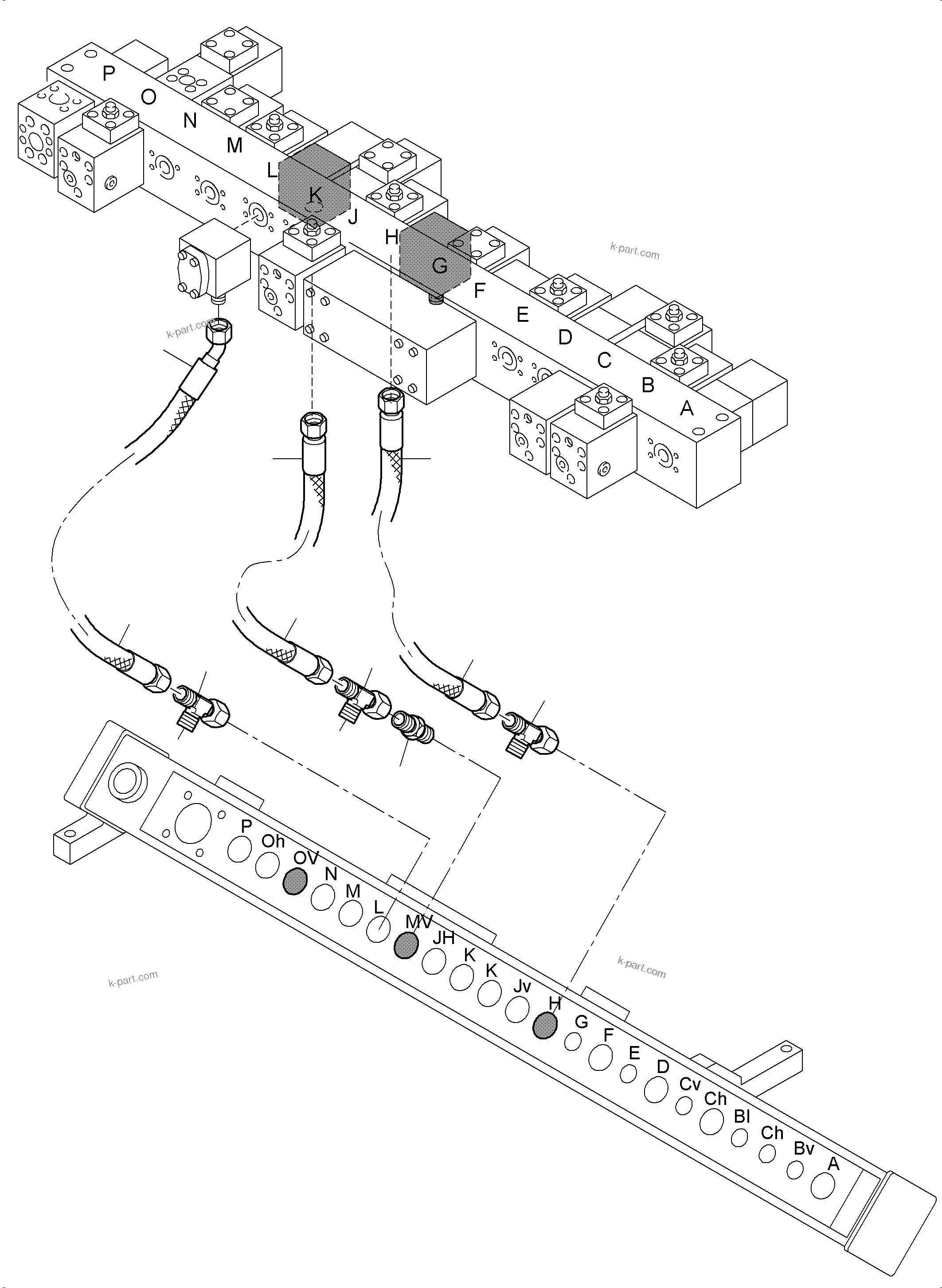 P
O
N
M
L
K
J
H
G
F
E
D
C
B
A

k-part.com
k-part.com

P
Oh
OV
N
M
L
MV
JH
K
K
Jv
H
G
F
E
D
Cv
Ch
Bl
Ch
Bv
A

k-part.com
k-part.com