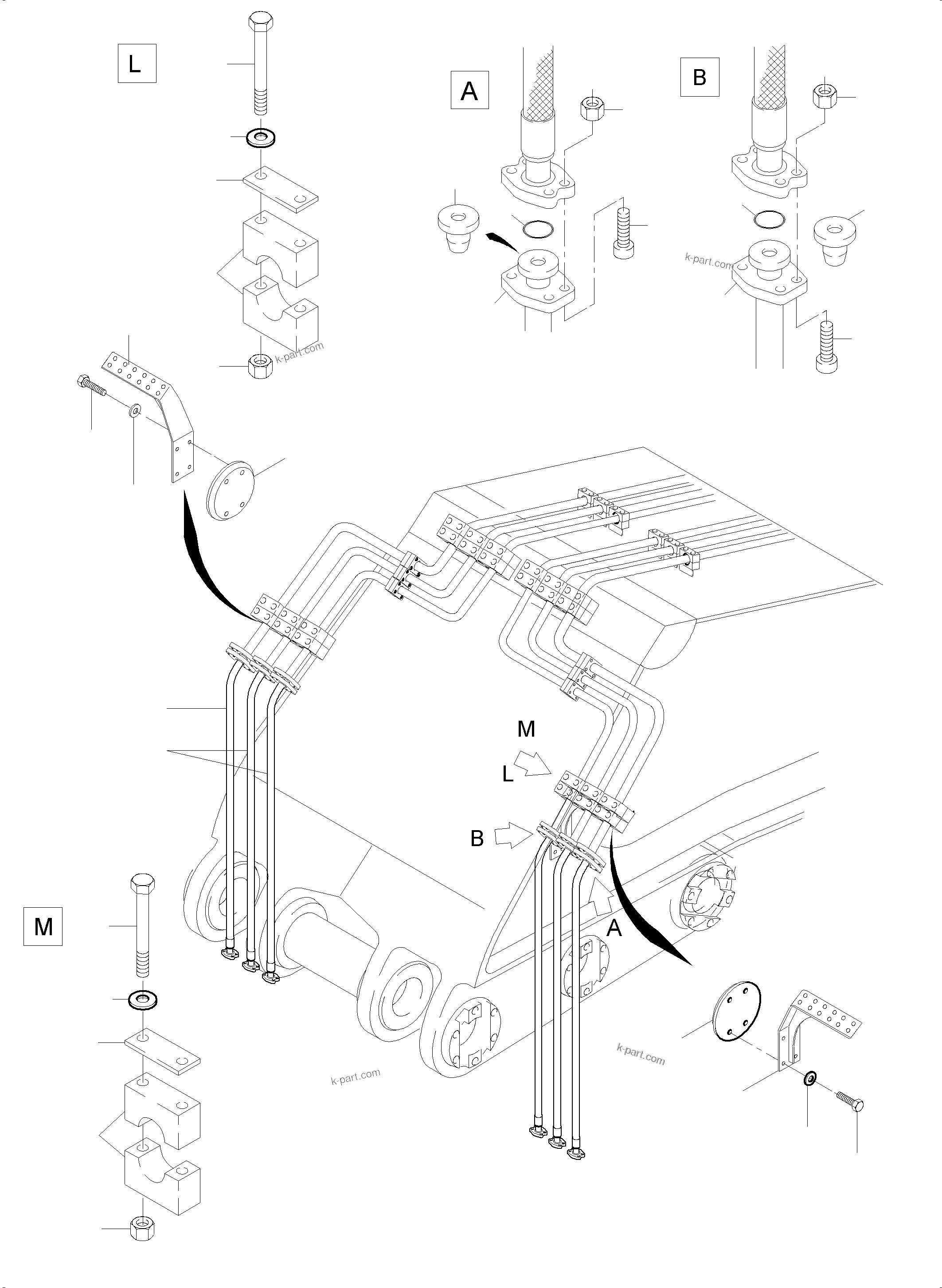 L

A

B

k-part.com

k-part.com

M

L

B

A

M

k-part.com

k-part.com