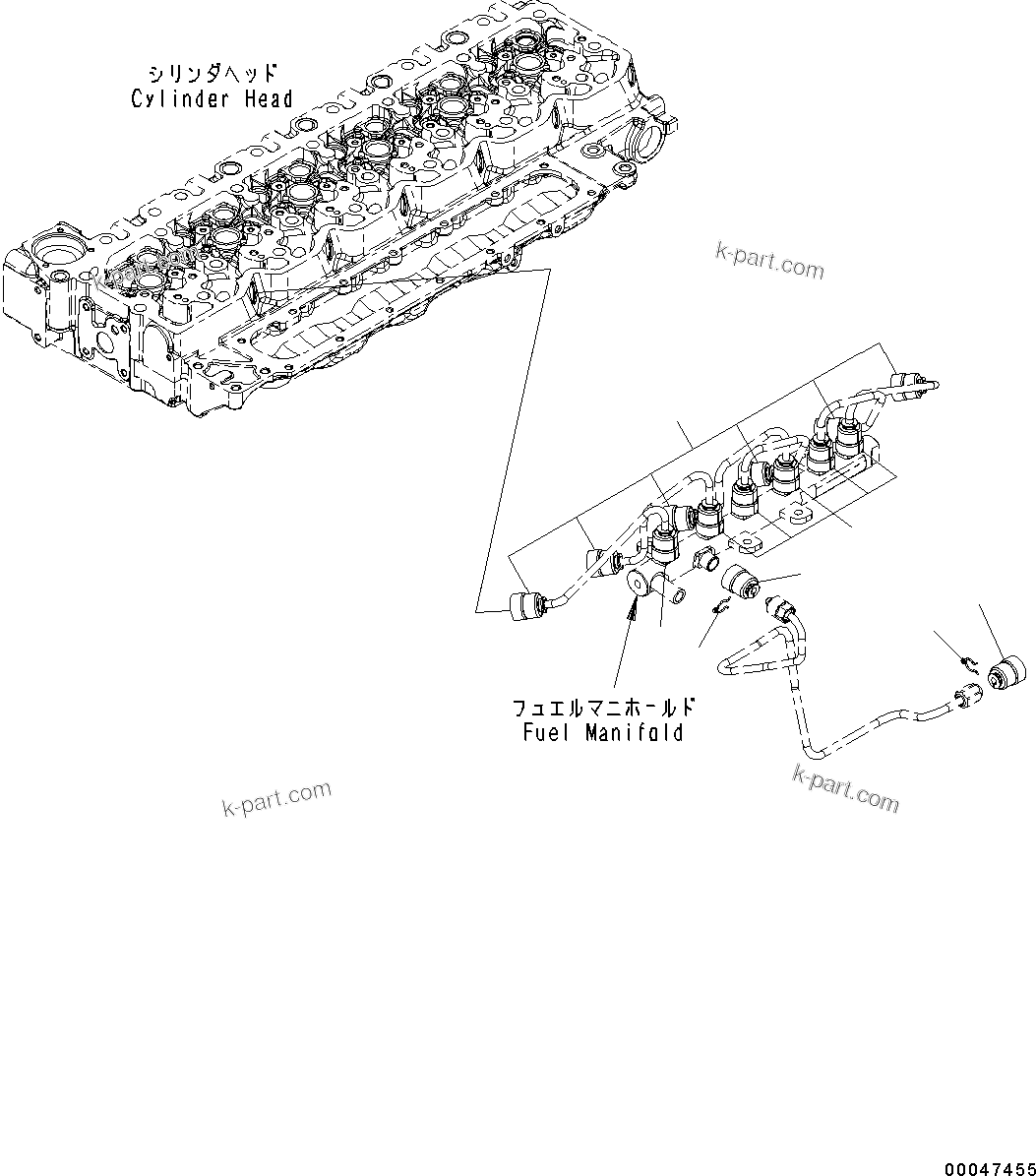 シリンダヘッド
Cylinder Head

k-part.com

フュエルマニホールド
Fuel Manifold

k-part.com

k-part.com

00047455