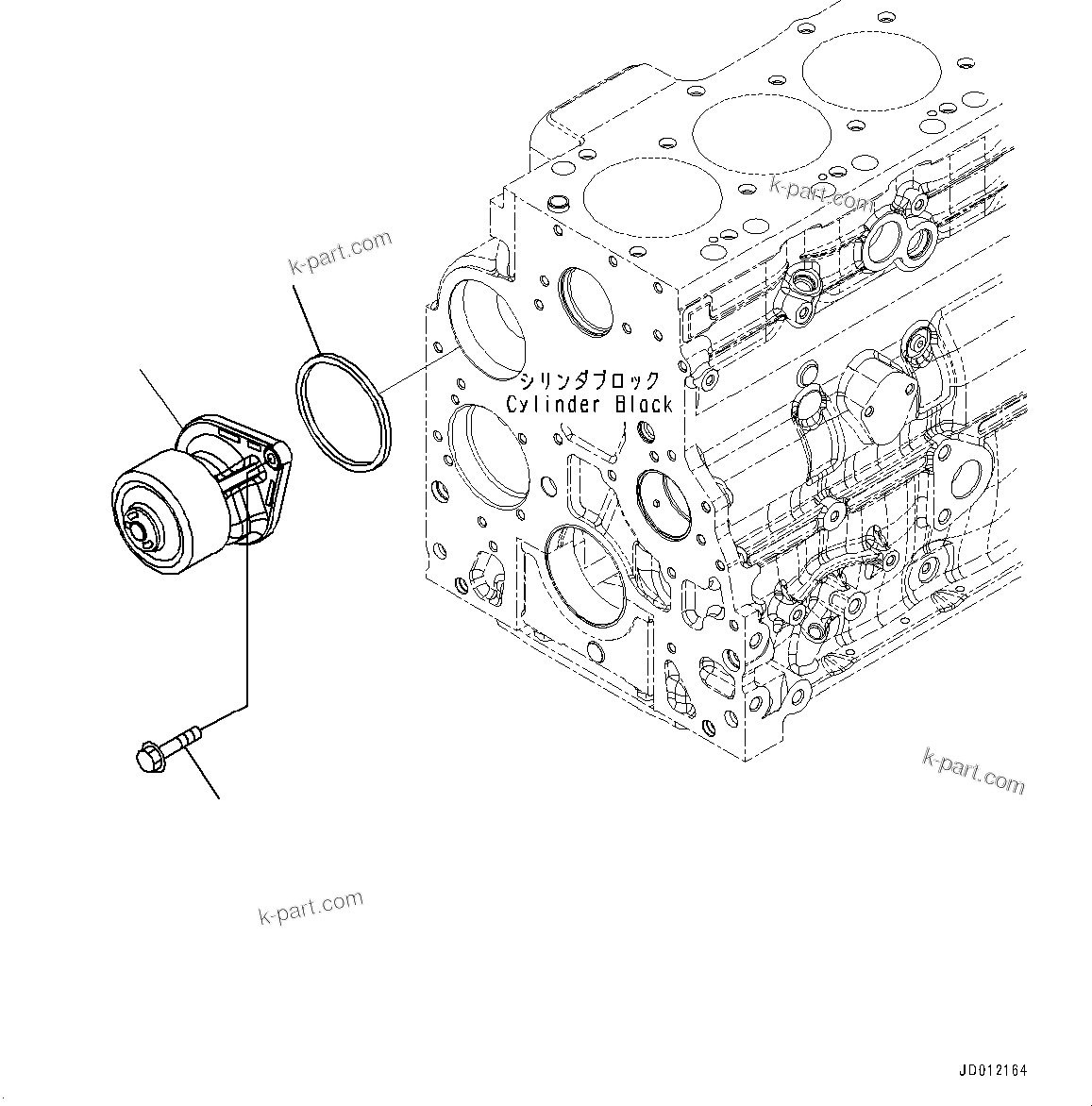 k-part.com

k-part.com

シリンダブロック
Cylinder Block

k-part.com

k-part.com

JD012164