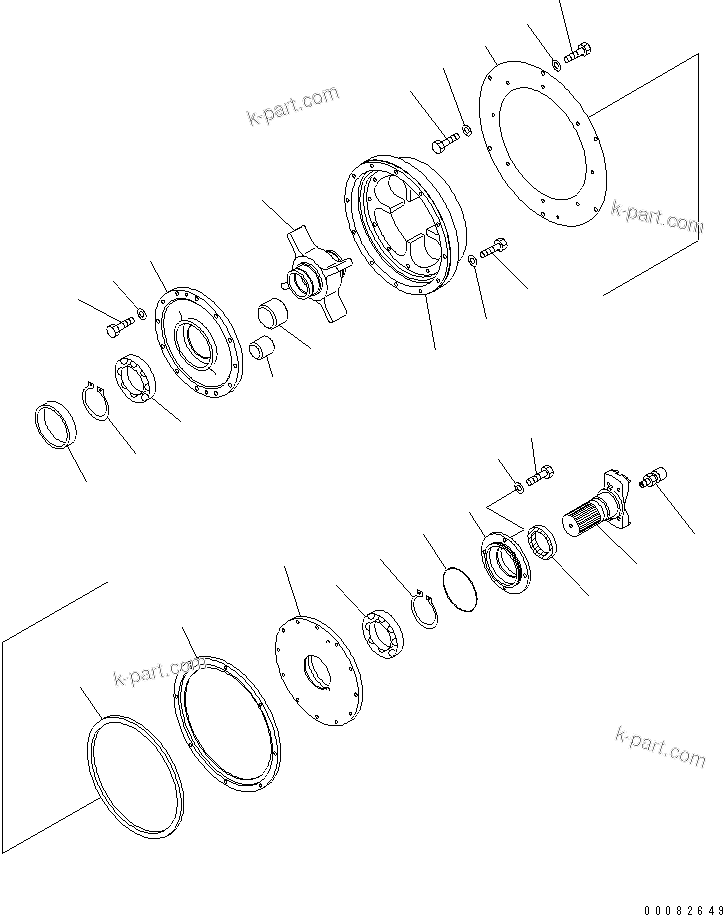 k-part.com

k-part.com

k-part.com

k-part.com

00082649