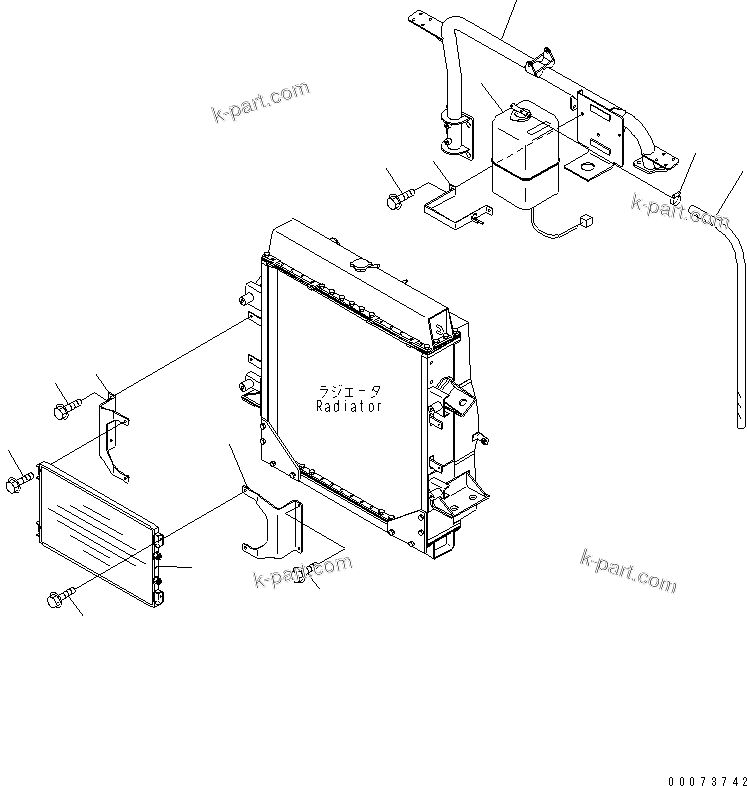 k-part.com

k-part.com

ラジエータ
Radiator

k-part.com

k-part.com

00073742