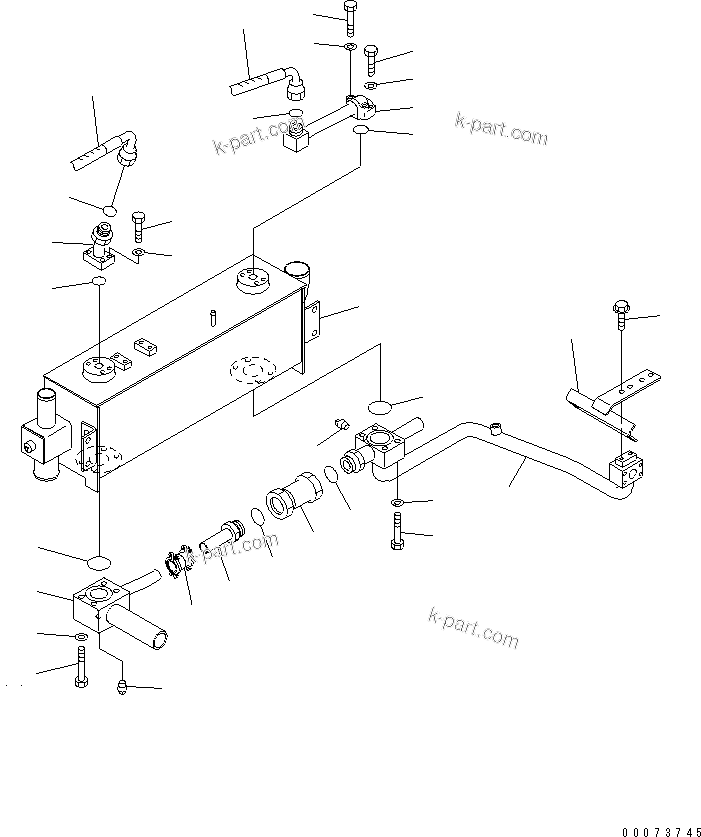 k-part.com
k-part.com
k-part.com
k-part.com
00073745