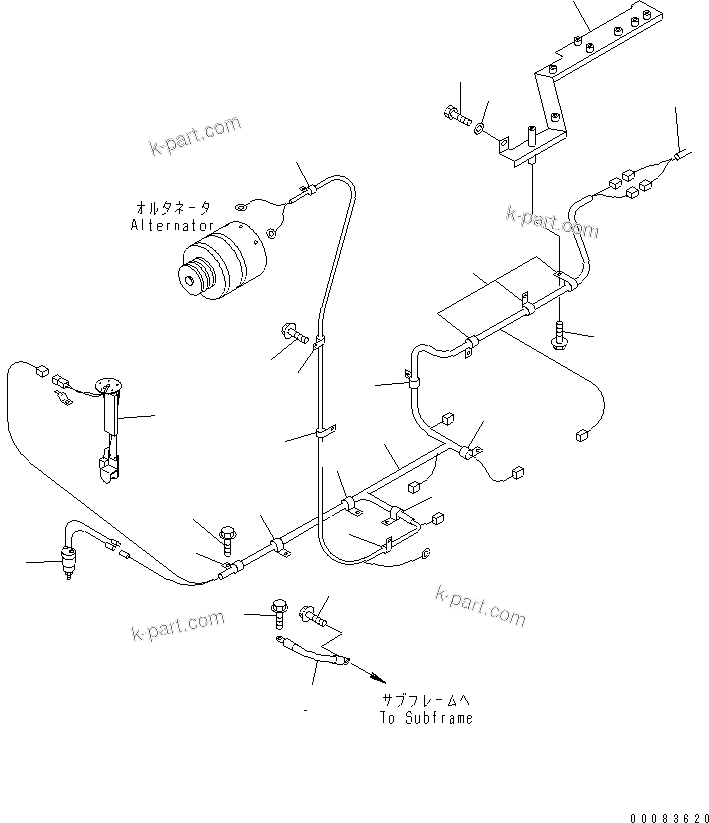 k-part.com

オルタネータ
Alternator

k-part.com

k-part.com

k-part.com

サブフレームへ
To Subframe

00083620