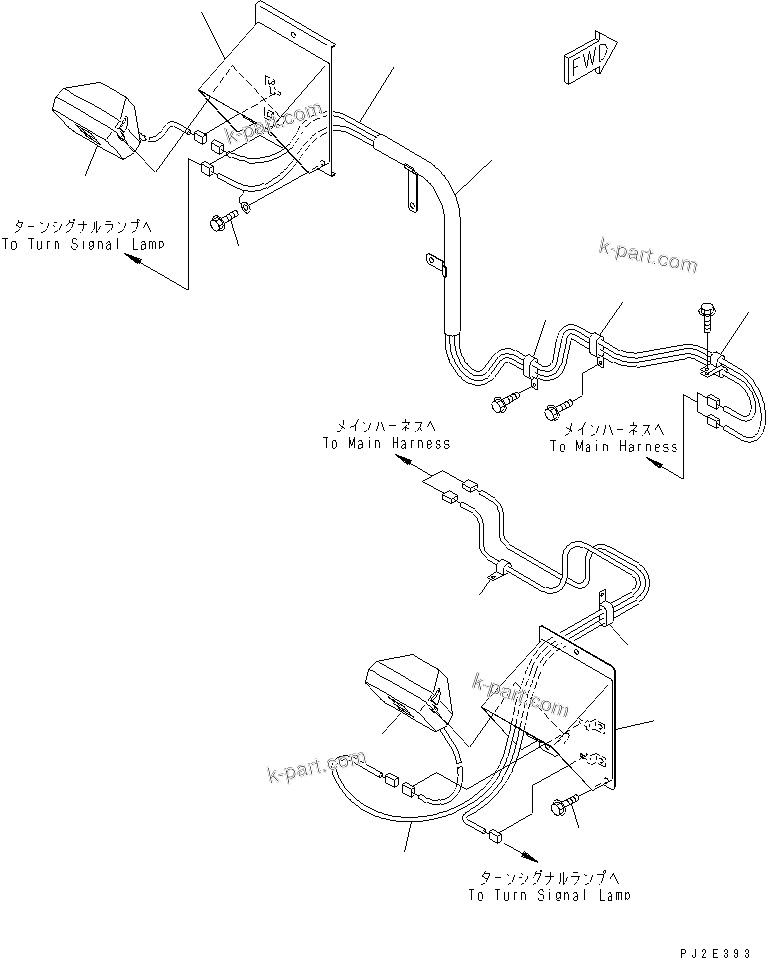 FWD

k-part.com

ターンシグナルランプへ
To Turn Signal Lamp

k-part.com

メインハーネスへ
To Main Harness

メインハーネスへ
To Main Harness

k-part.com

k-part.com

ターンシグナルランプへ
To Turn Signal Lamp

PJ2E393