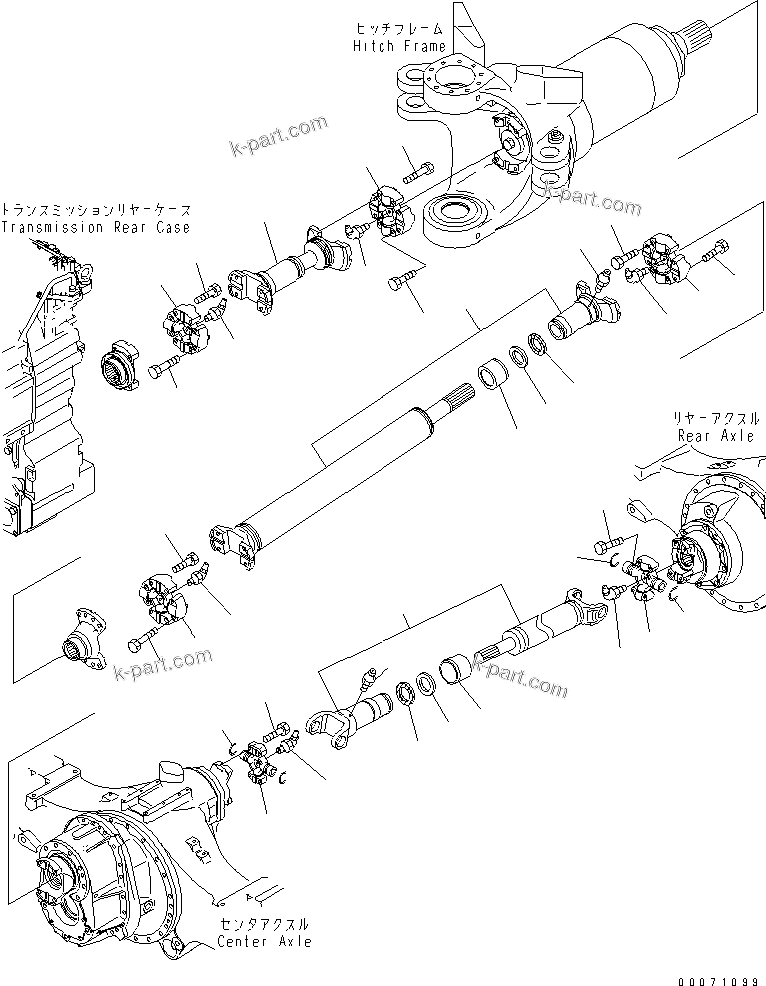 ヒッチフレーム
Hitch Frame

k-part.com

k-part.com

トランスミッションリヤーケース
Transmission Rear Case

リヤーアクスル
Rear Axle

k-part.com

k-part.com

センタアクスル
Center Axle

00071099