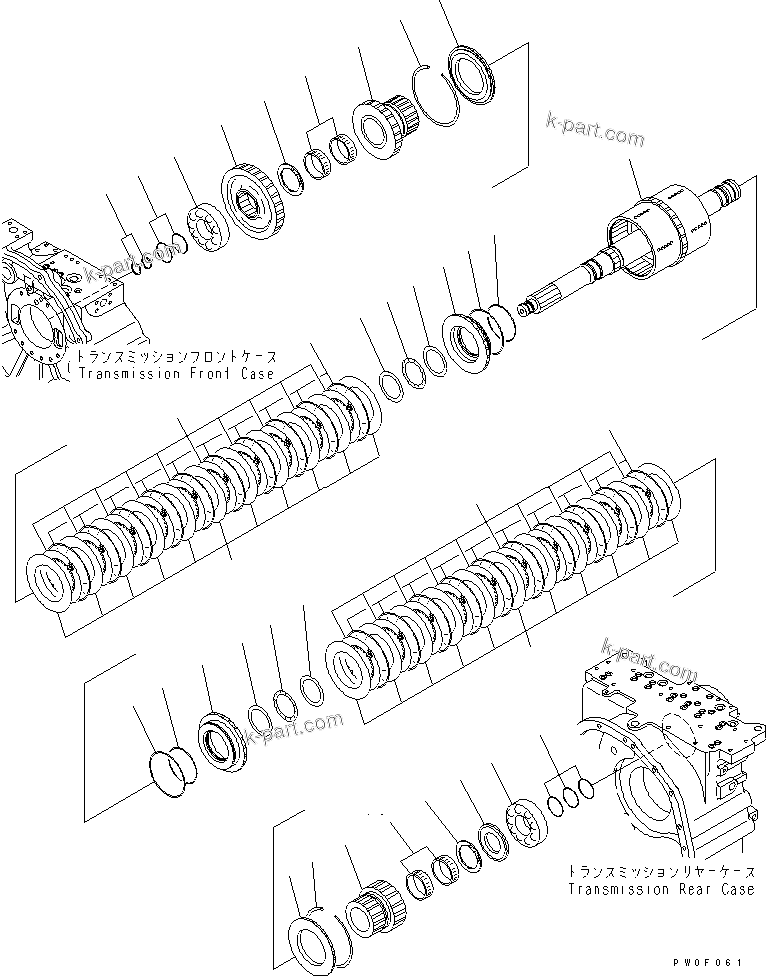 k-part.com
k-part.com
トランスミッションフロントケース
Transmission Front Case
k-part.com
k-part.com
トランスミッションリヤーケース
Transmission Rear Case
PW0F061