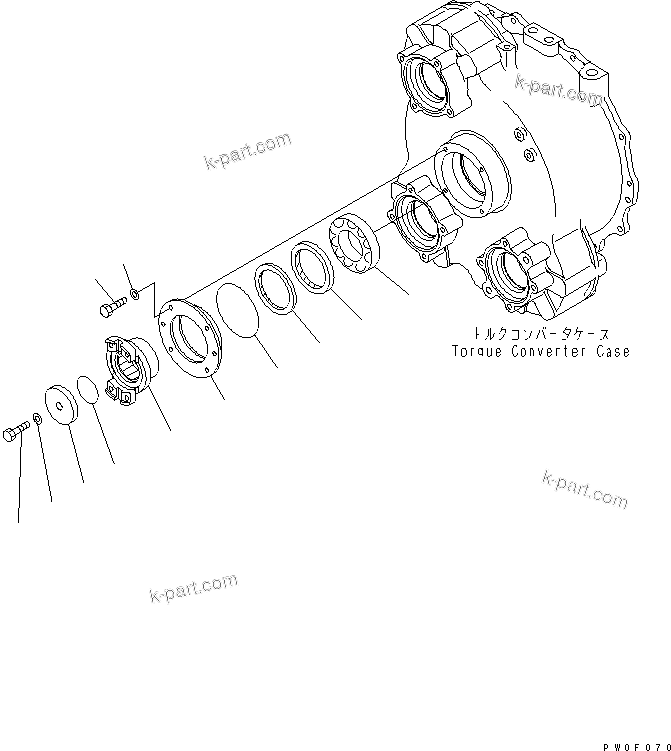 k-part.com

k-part.com

トルクコンバータケース
Torque Converter Case

k-part.com

k-part.com

PW0F070