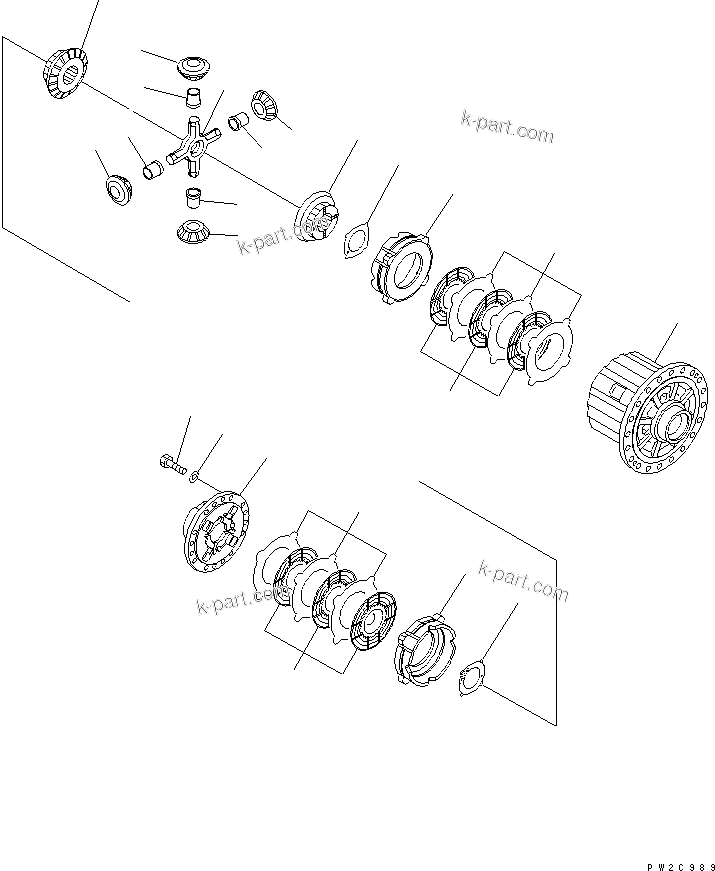 k-part.com

k-part.com

k-part.com

k-part.com

PW2C989