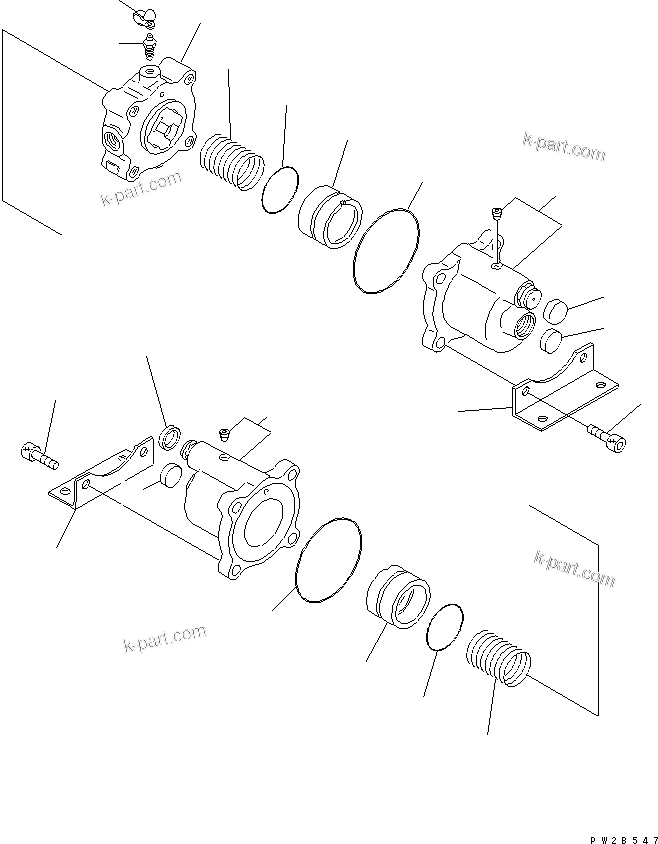 k-part.com
k-part.com
k-part.com
k-part.com
PW2B547