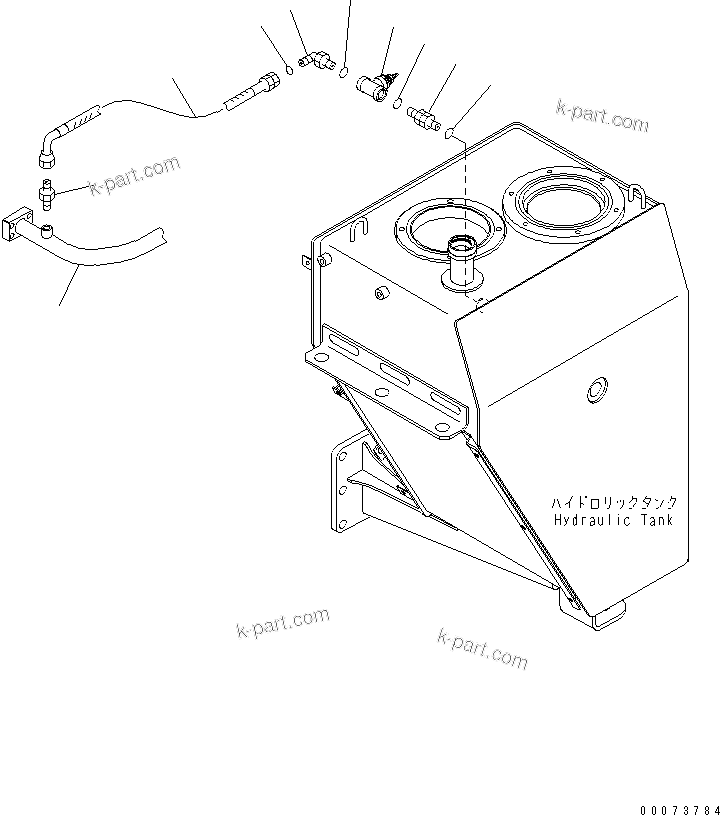 k-part.com

k-part.com

ハイドロリックタンク
Hydraulic Tank

k-part.com

k-part.com

00073784