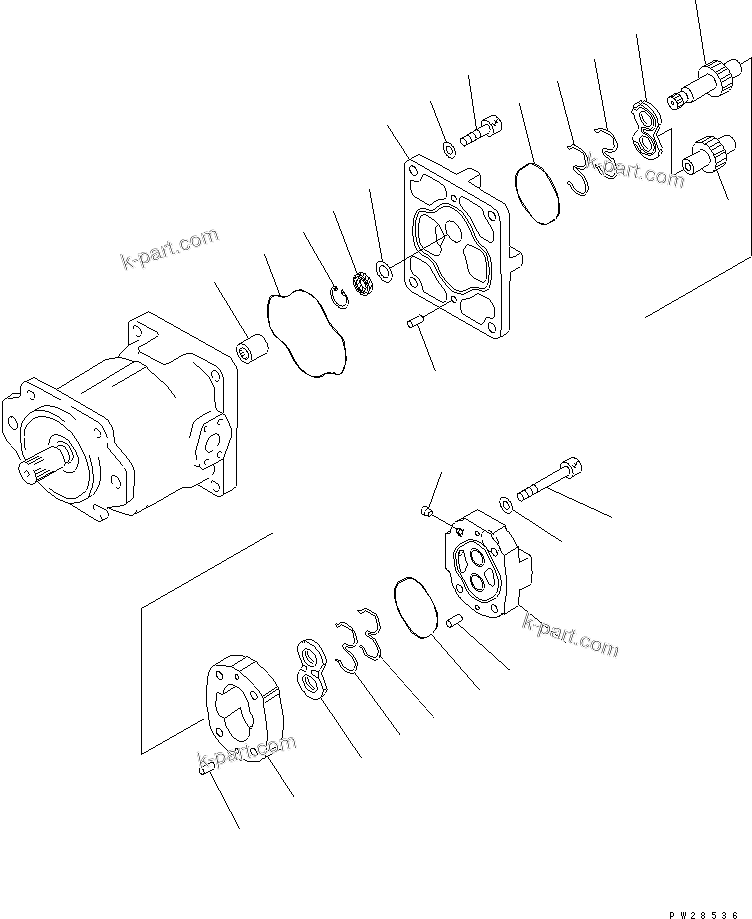 k-part.com
k-part.com
k-part.com
k-part.com
PW28536