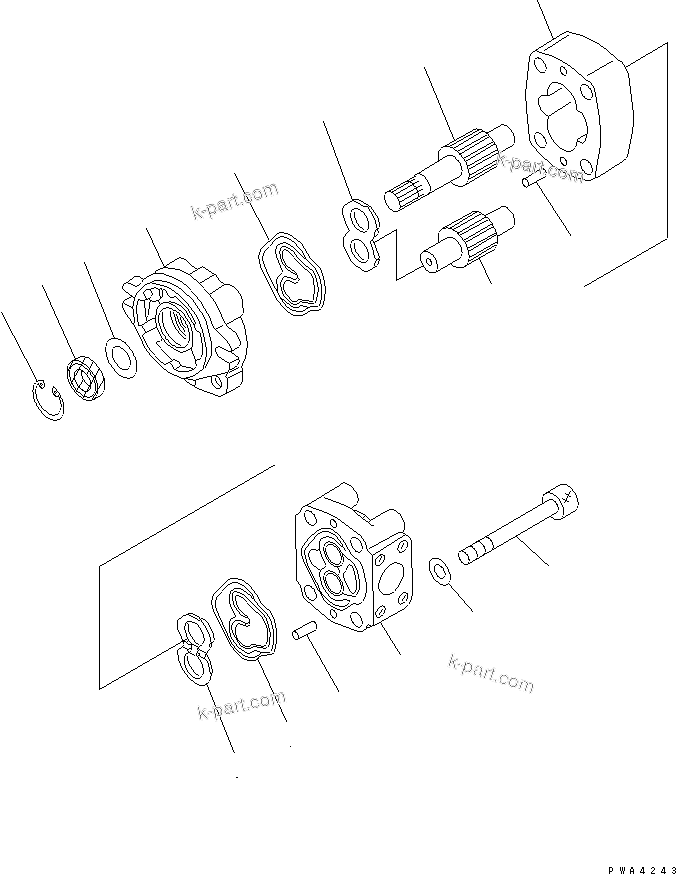 k-part.com

k-part.com

k-part.com

k-part.com

PWA4243