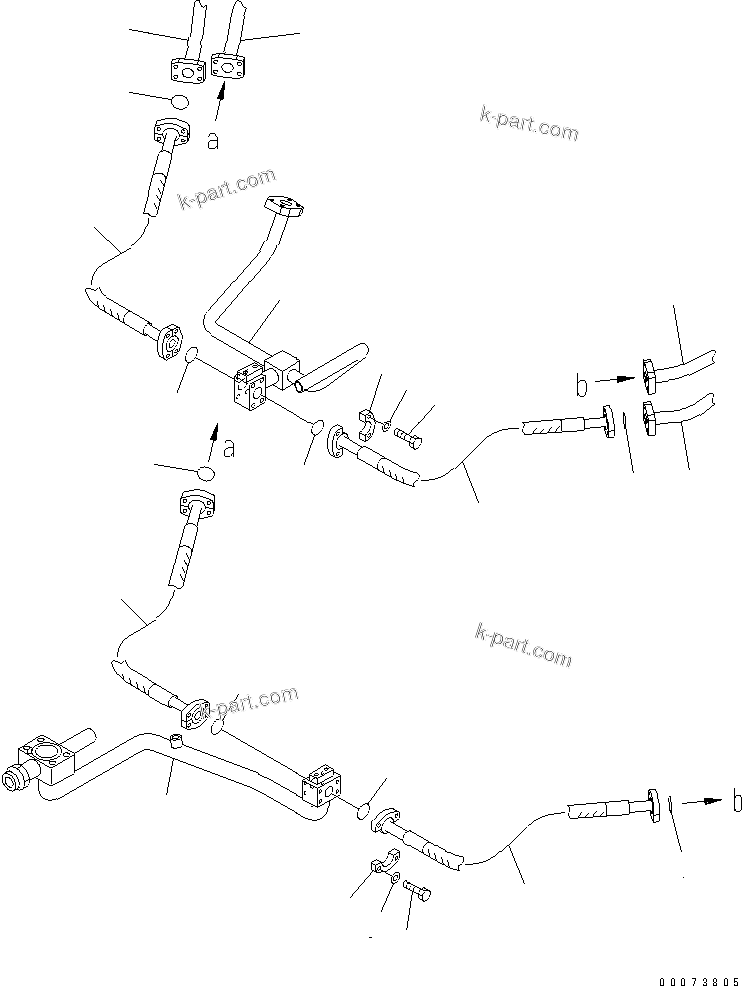 a

k-part.com

k-part.com

b

a

k-part.com

k-part.com

b

00073805