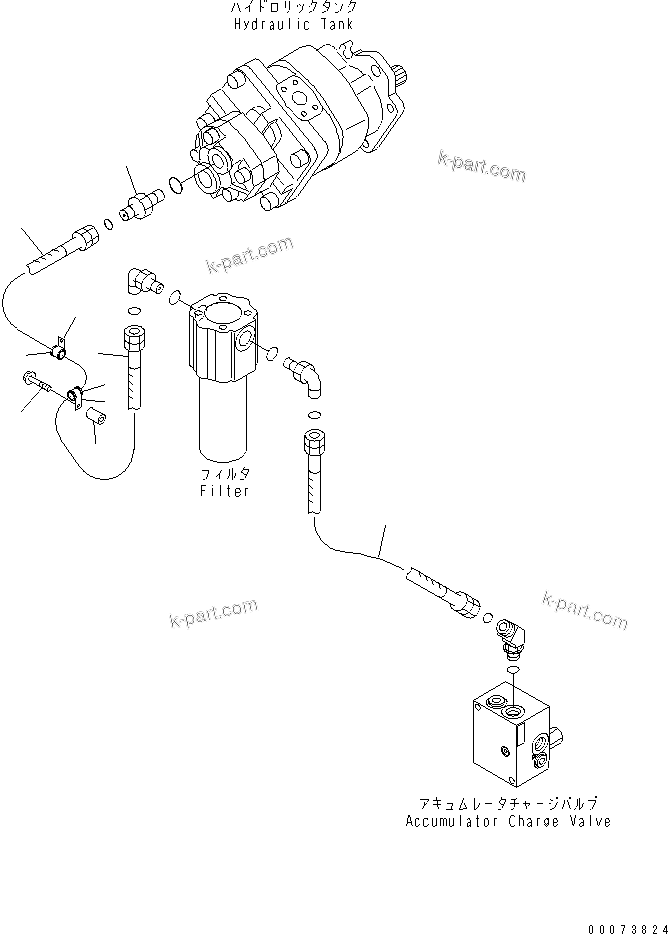 ハイドロリックタンク
Hydraulic Tank

k-part.com

k-part.com

フィルタ
Filter

k-part.com

k-part.com

アキュムレータチャージバルブ
Accumulator Charge Valve

00073824