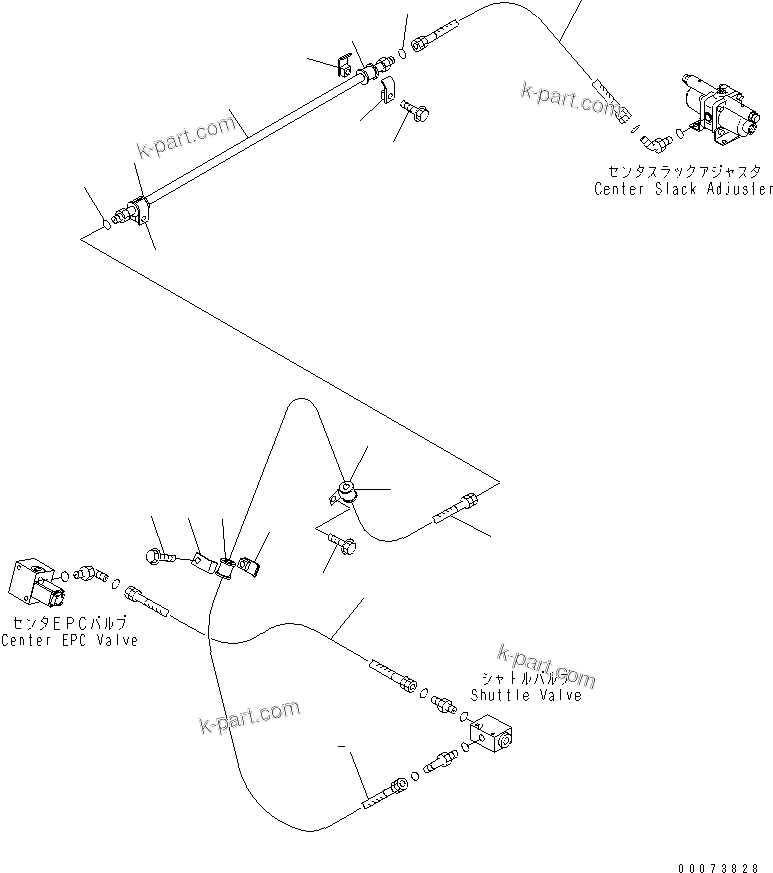 k-part.com

k-part.com

センタスラックアジャスタ
Center Slack Adjuster

センタEPCバルブ
Center EPC Valve

k-part.com

シャトルバルブ
Shuttle Valve

k-part.com

00073828