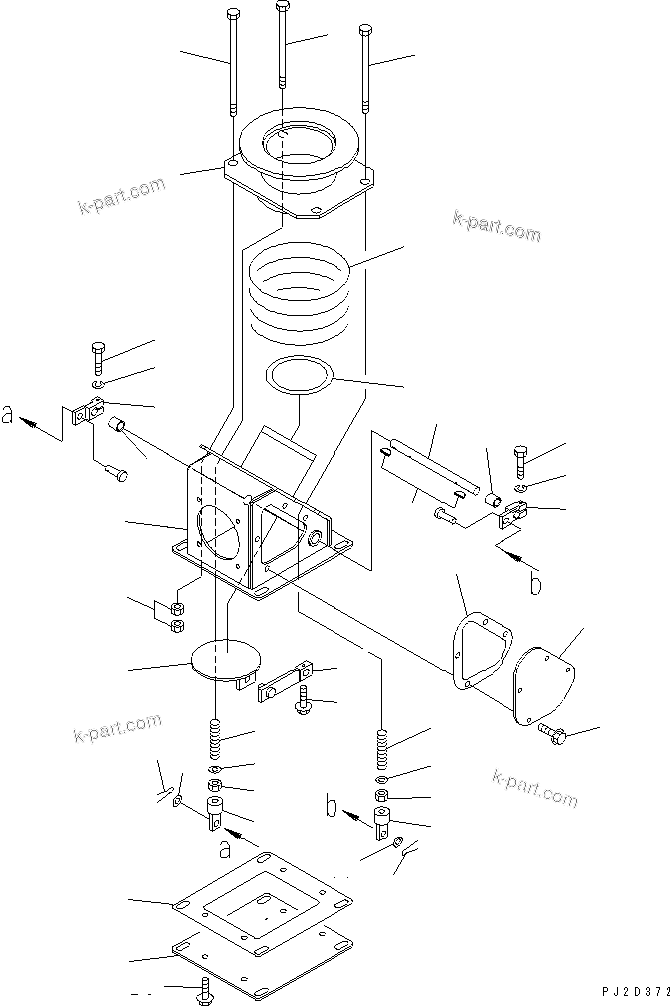 k-part.com
k-part.com
a
b
k-part.com
k-part.com
b
a
PJ2D372