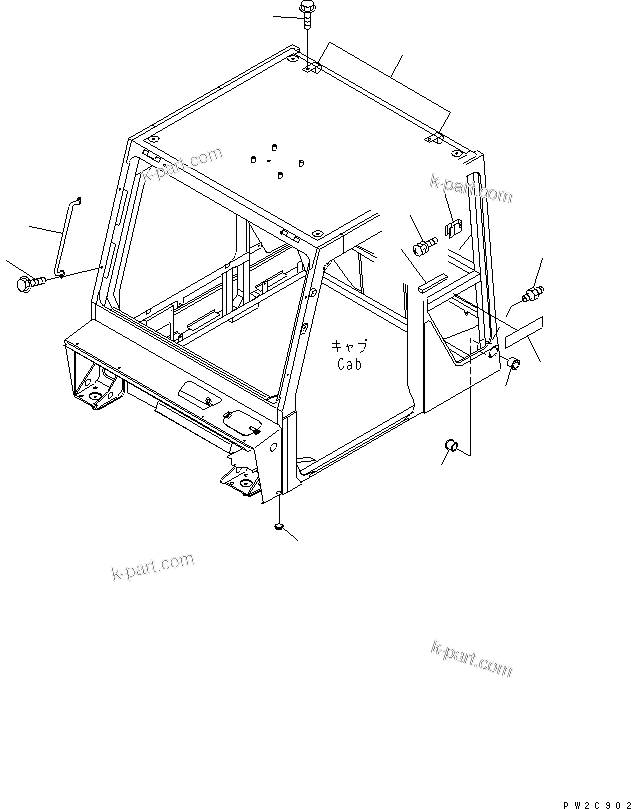 k-part.com

k-part.com

キャブ
Cab

k-part.com

k-part.com

PW2C902