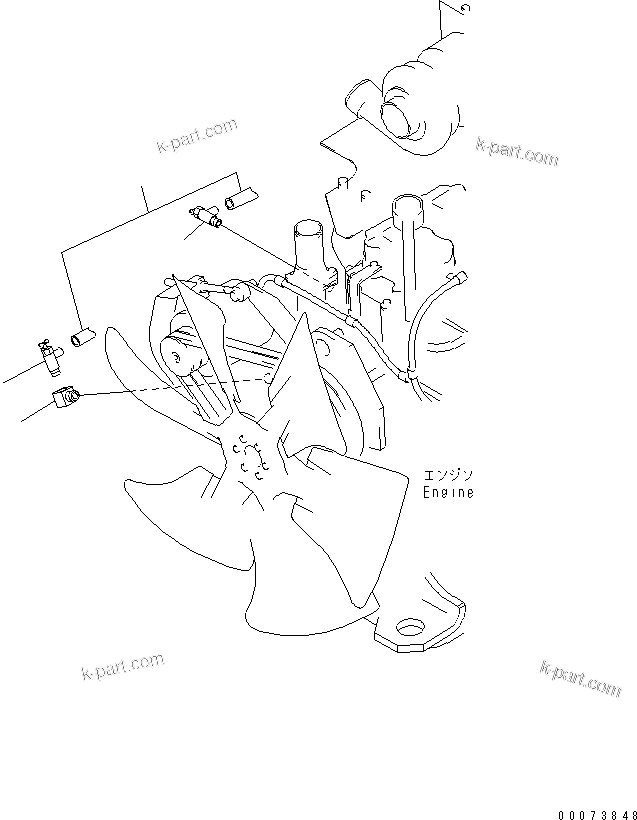 k-part.com

k-part.com

エンジン
Engine

k-part.com

k-part.com

00073848