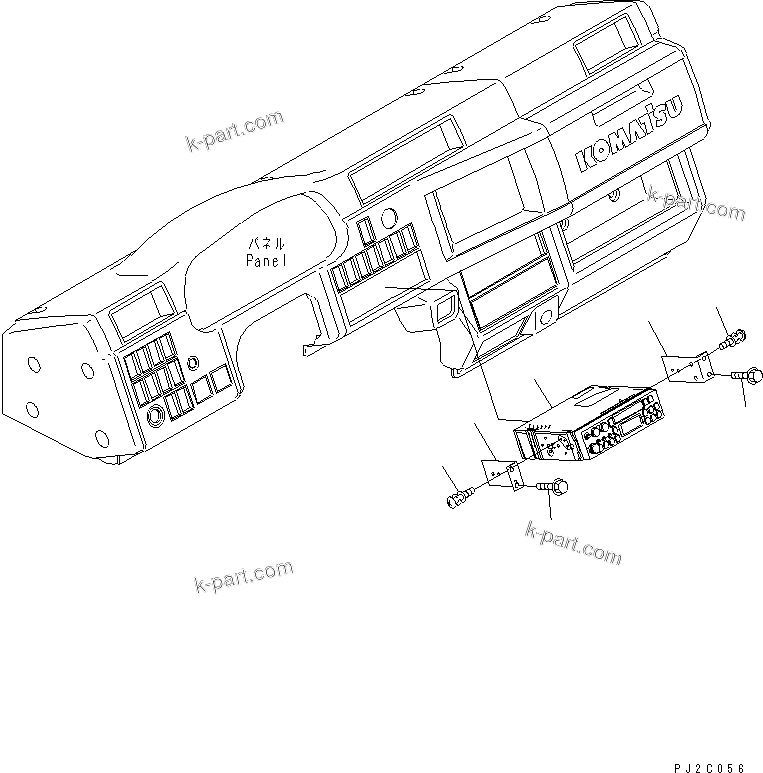 k-part.com

KOMATSU

k-part.com

パネル
Panel

k-part.com

k-part.com

PJ2C056