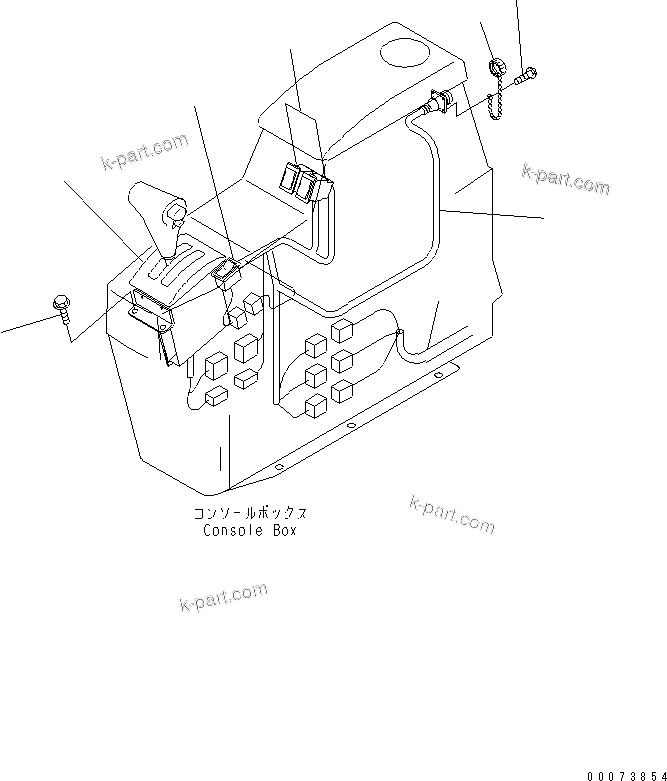 k-part.com

k-part.com

コンソールボックス
Console Box

k-part.com

k-part.com

00073854