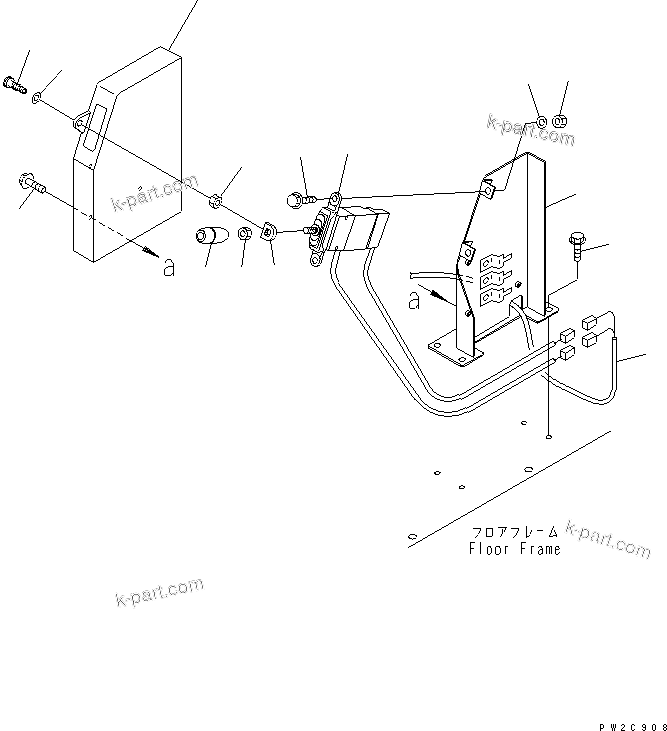 k-part.com

k-part.com

a

a

フロアフレーム
Floor Frame

k-part.com

k-part.com

PW2C908