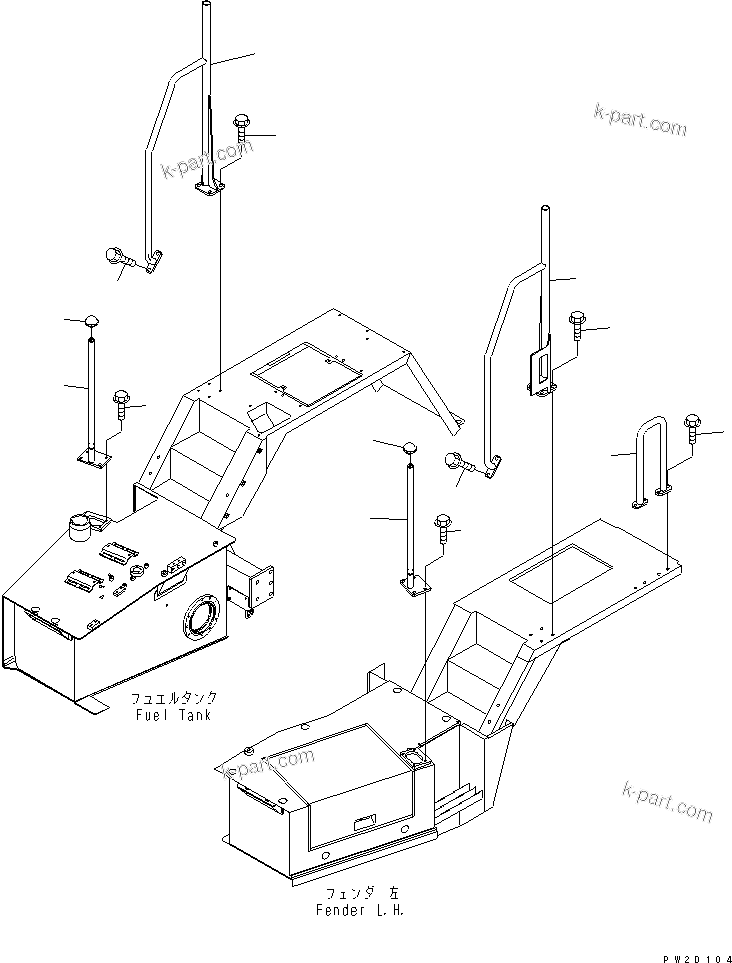 k-part.com

k-part.com

フュエルタンク
Fuel Tank

k-part.com

k-part.com

フェンダ 左
Fender L.H.

PW20104