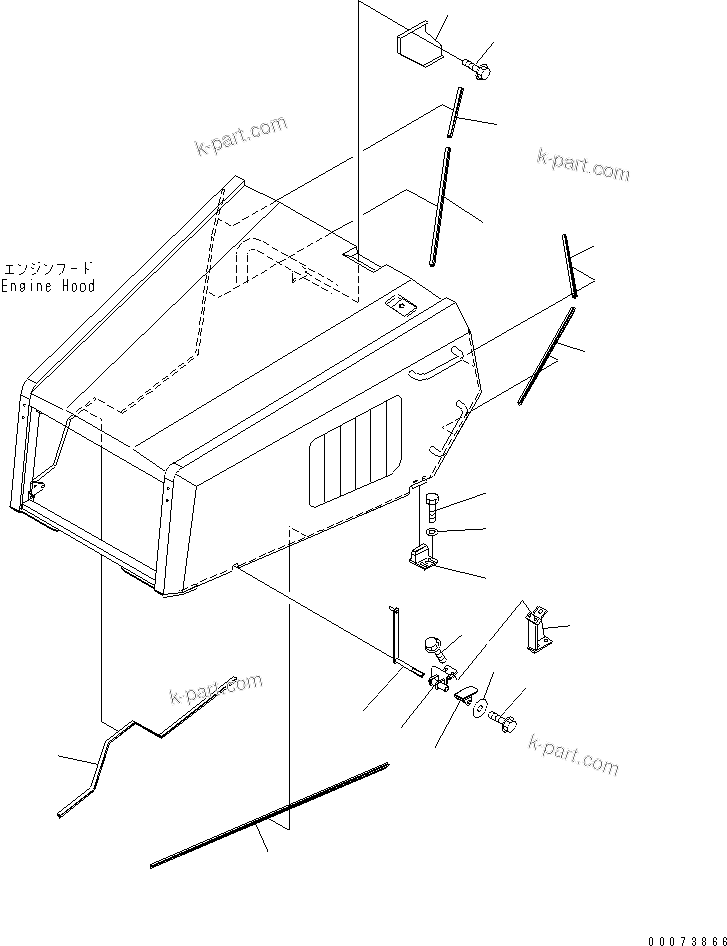 k-part.com

k-part.com

エンジンフード
Engine Hood

k-part.com

k-part.com

00073866