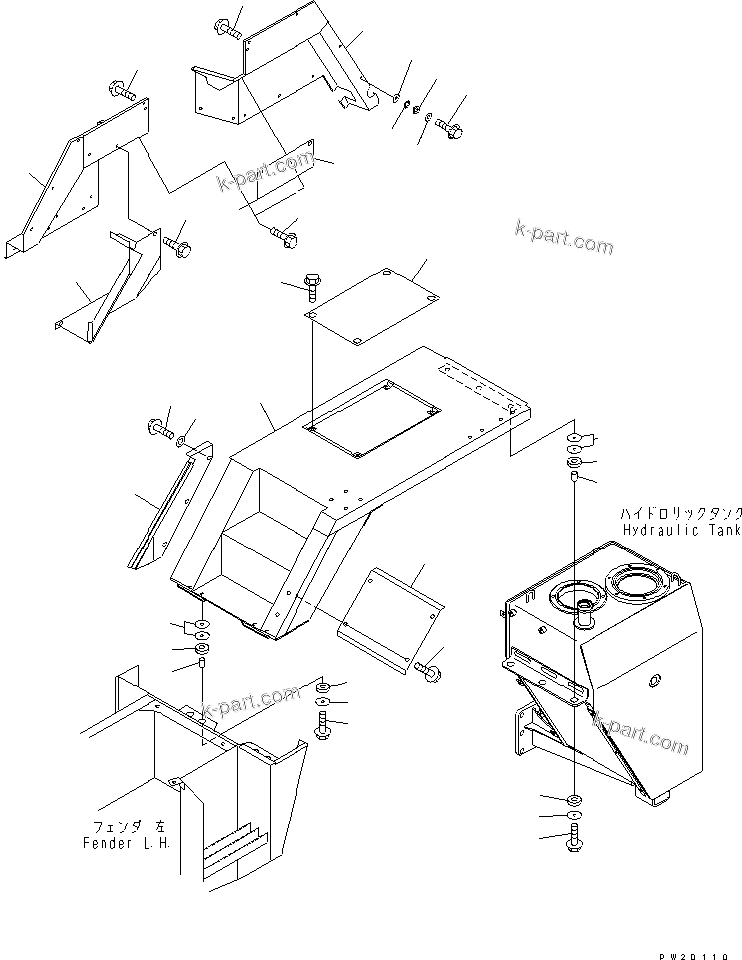 k-part.com

k-part.com

ハイドロリックタンク
Hydraulic Tank

k-part.com

k-part.com

フェンダ 左
Fender L.H.

PW20110