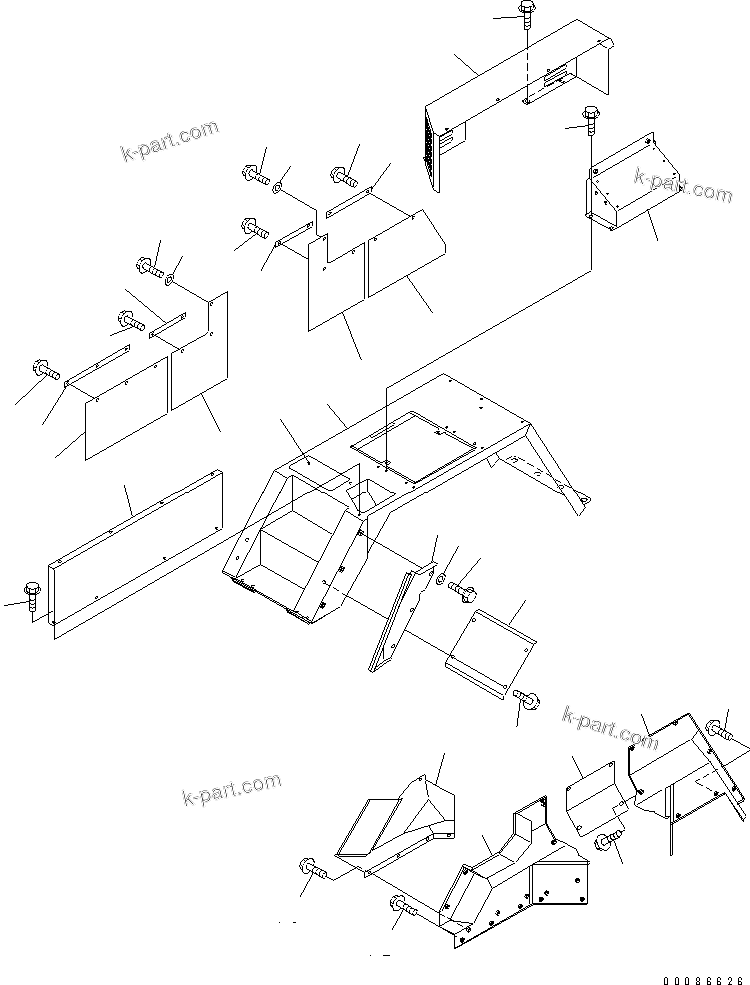 k-part.com

k-part.com

k-part.com

k-part.com

00086626