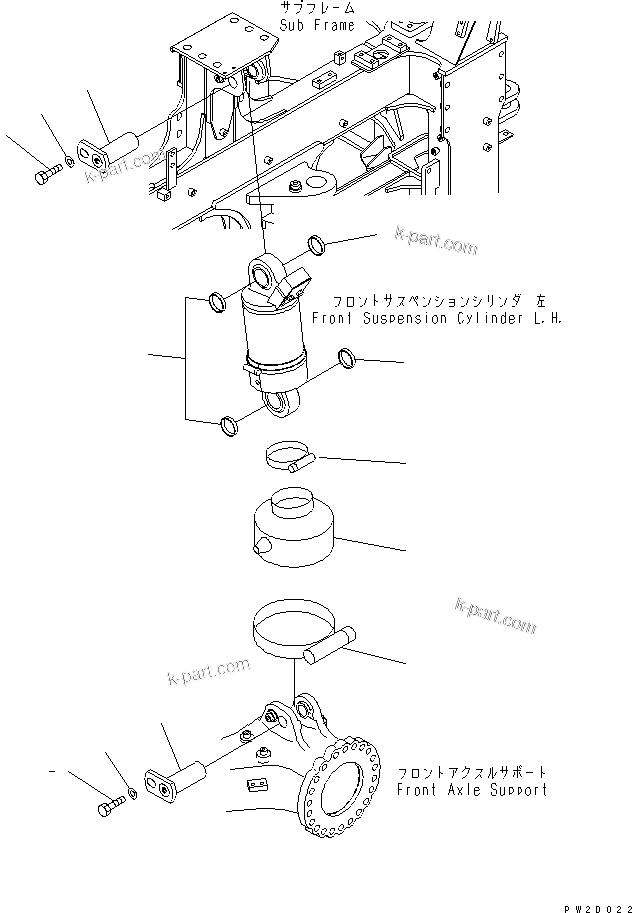 サブフレーム
Sub Frame

k-part.com

k-part.com

フロントサスペンションシリンダ 左
Front Suspension Cylinder L.H.

k-part.com

k-part.com

フロントアクスルサポート
Front Axle Support

PW2D022