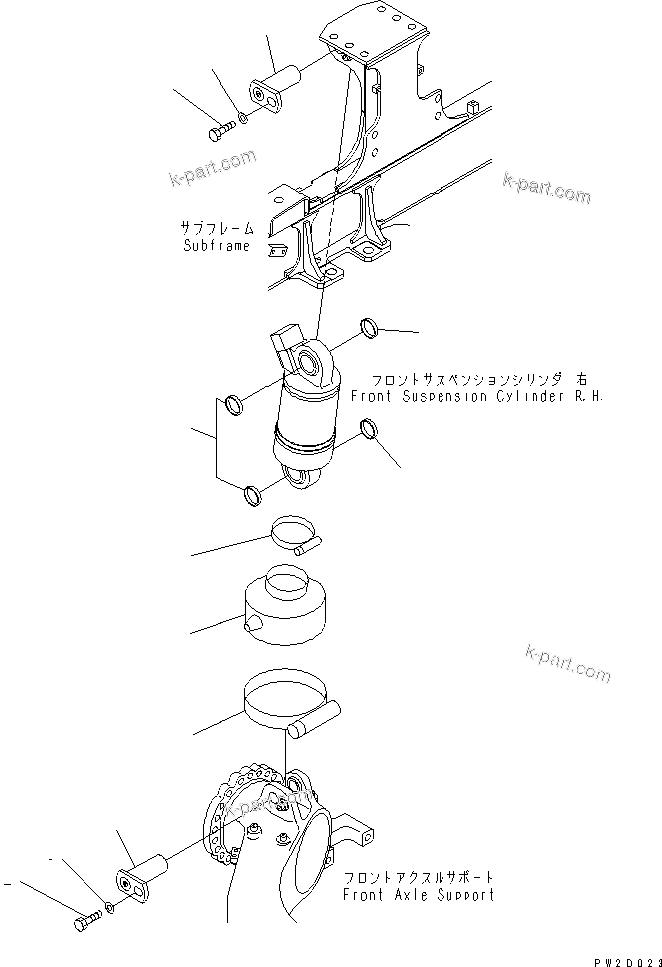 k-part.com

k-part.com

サブフレーム
Subframe

フロントサスペンションシリンダ 右
Front Suspension Cylinder R.H.

k-part.com

k-part.com

フロントアクスルサポート
Front Axle Support

PW2D023