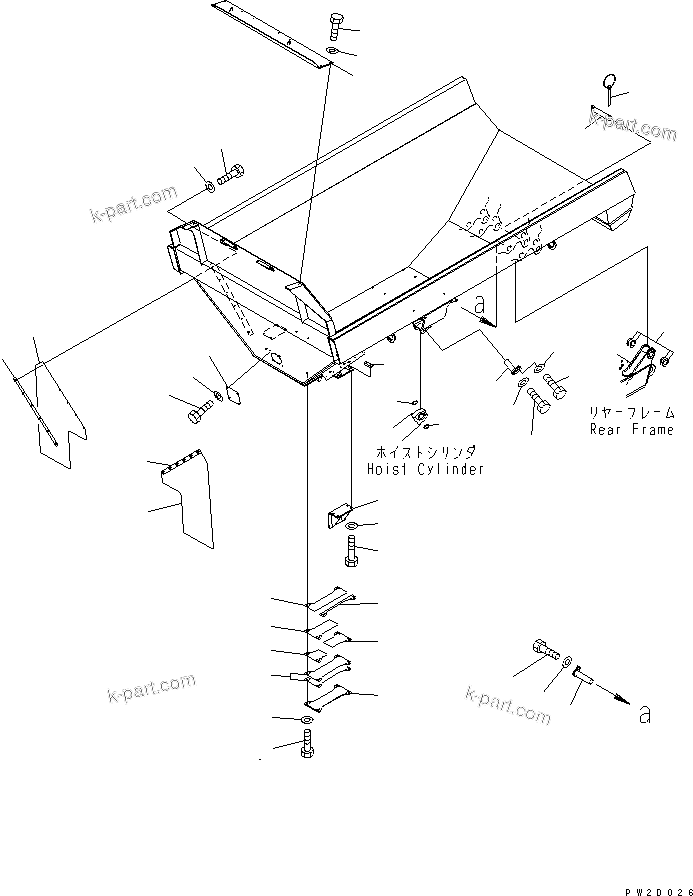 k-part.com

k-part.com

a

リヤーフレーム
Rear Frame

ホイストシリンダ
Hoist Cylinder

k-part.com

k-part.com

a

PW2D026