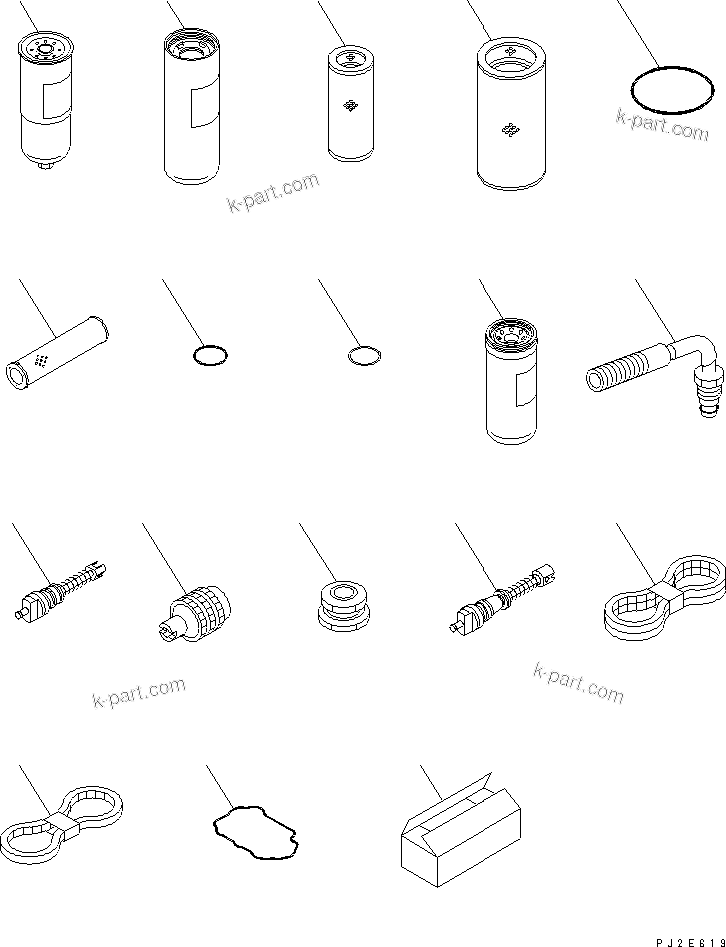 k-part.com

k-part.com

k-part.com

k-part.com

PJ2E619