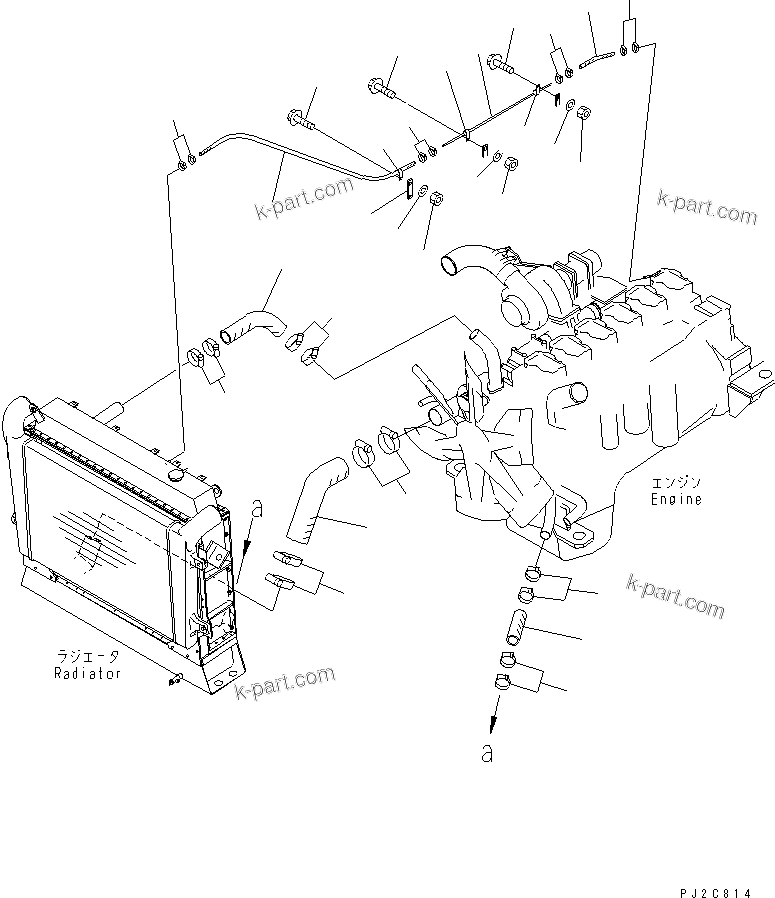 k-part.com

k-part.com

エンジン
Engine

a

k-part.com

ラジエータ
Radiator

k-part.com

a

PJ2C814