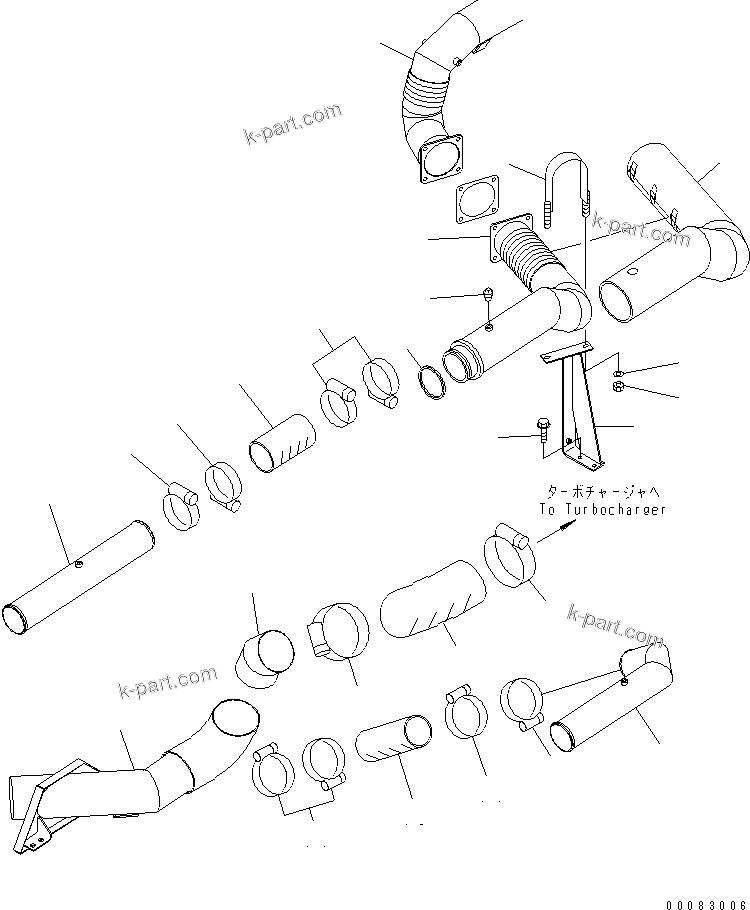 k-part.com

k-part.com

ターボチャージャへ
To Turbocharger

k-part.com

k-part.com

00083006