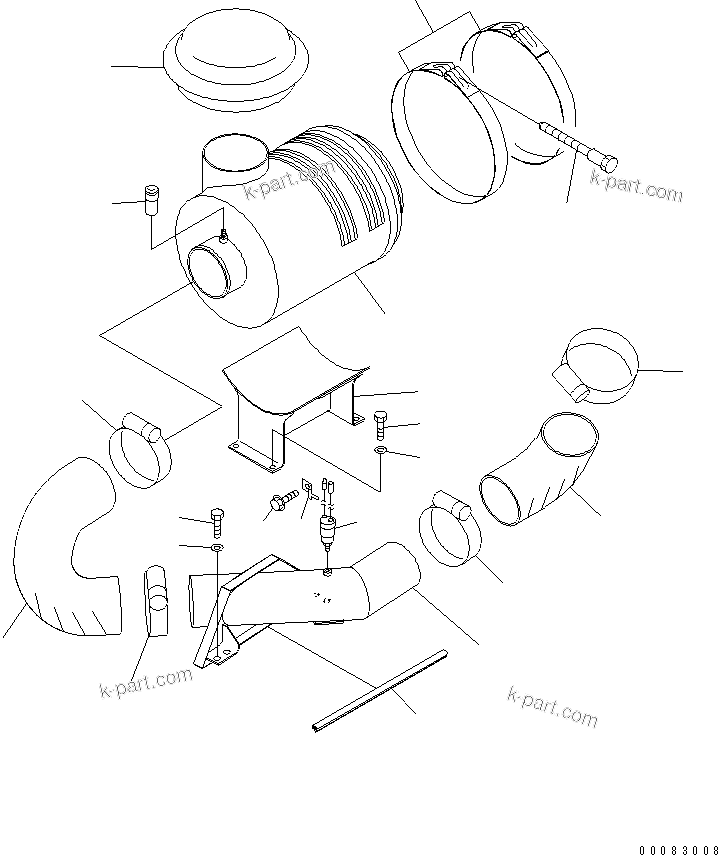 k-part.com
k-part.com
k-part.com
k-part.com
00083008