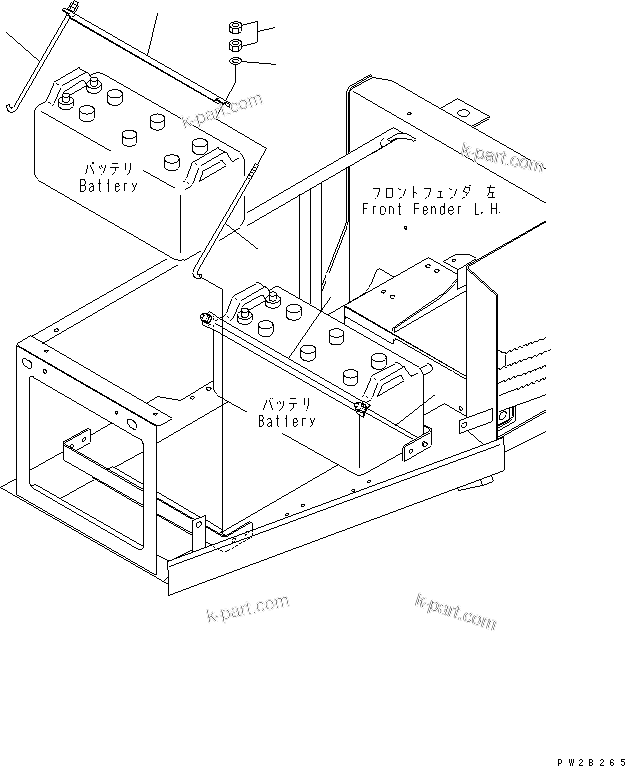 k-part.com

k-part.com

バッテリ
Battery

フロントフェンダ 左
Front Fender L.H.

バッテリ
Battery

k-part.com

k-part.com

PW2B265