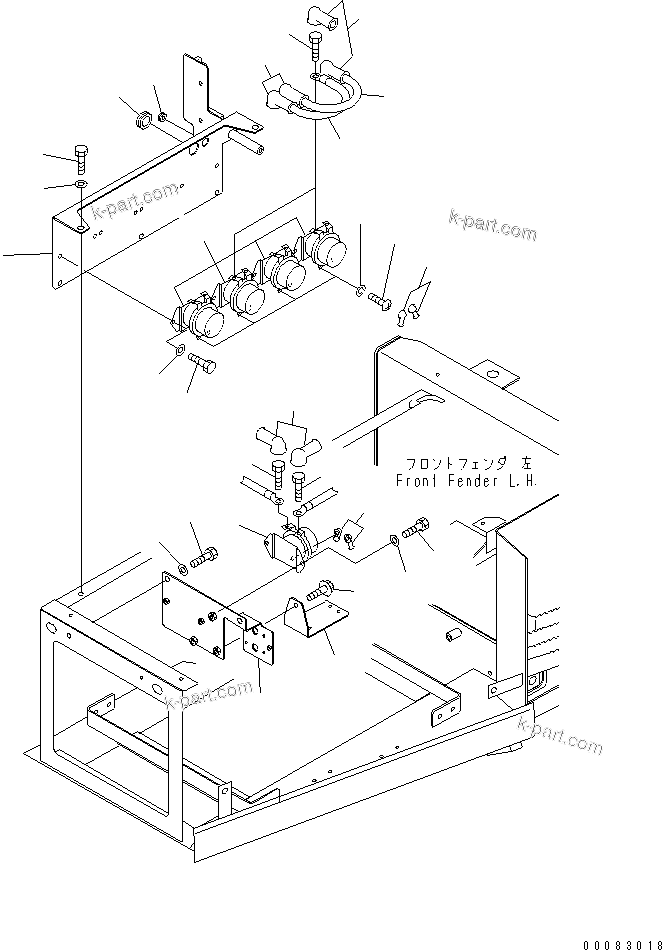 k-part.com

k-part.com

フロントフェンダ 左
Front Fender L.H.

k-part.com

k-part.com

00083018