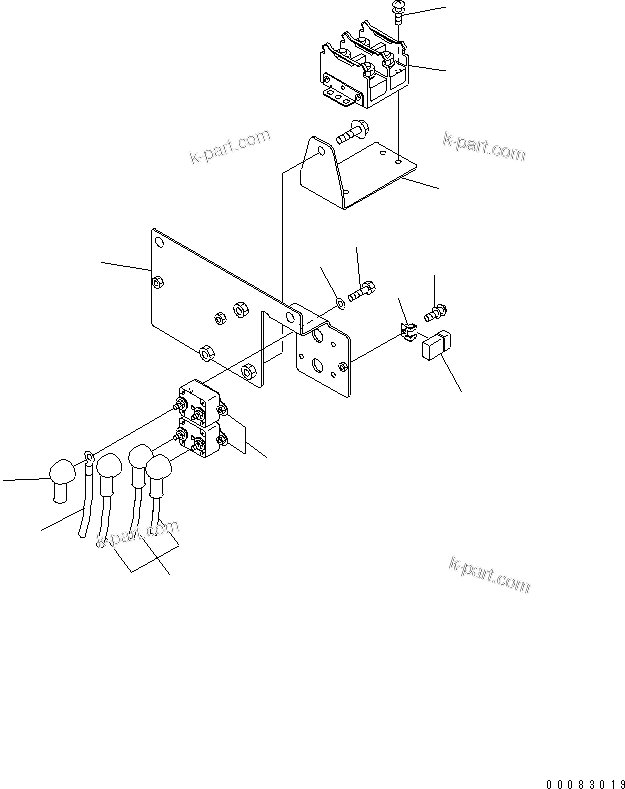 k-part.com

k-part.com

k-part.com

k-part.com

00083019