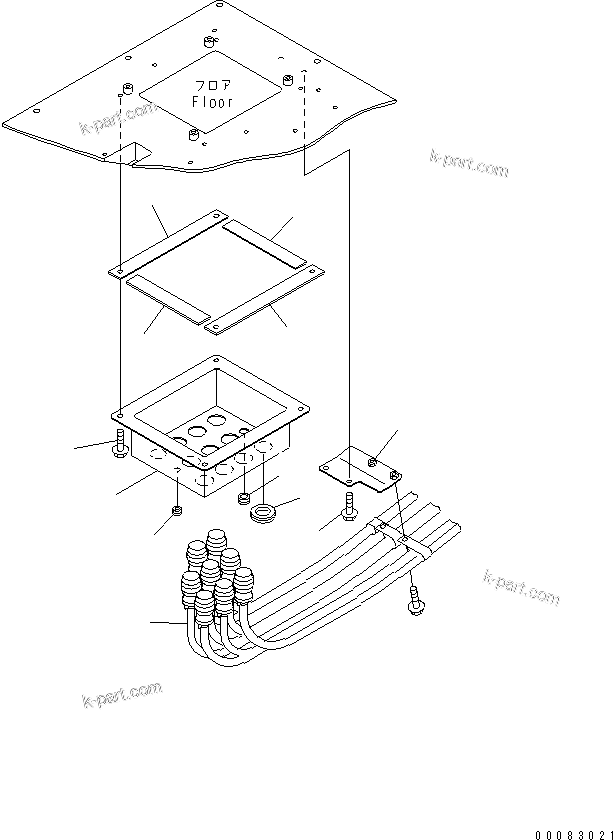 フロア
Floor

k-part.com

k-part.com

k-part.com

k-part.com

00083021