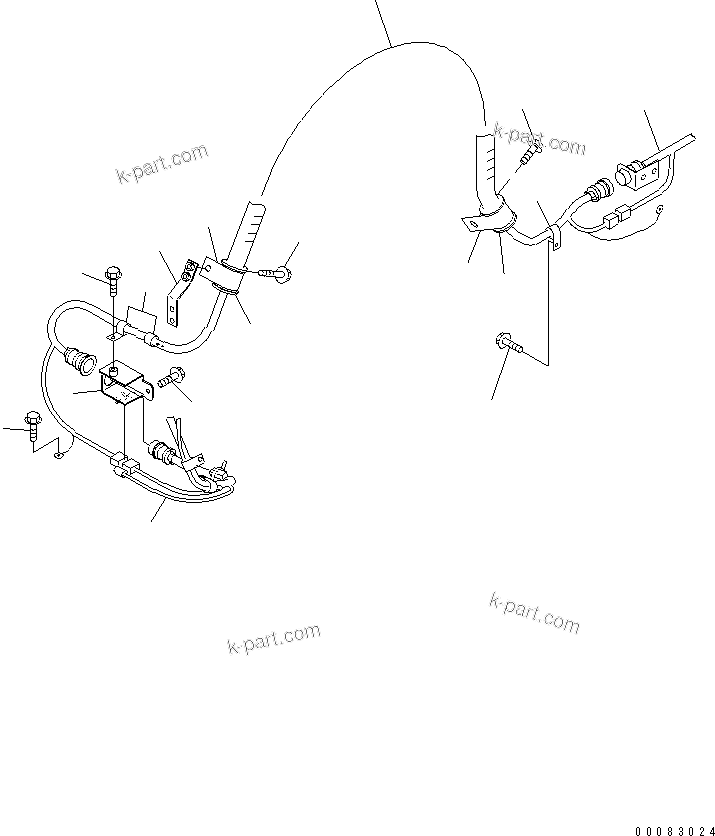 k-part.com

k-part.com

k-part.com

k-part.com

00083024