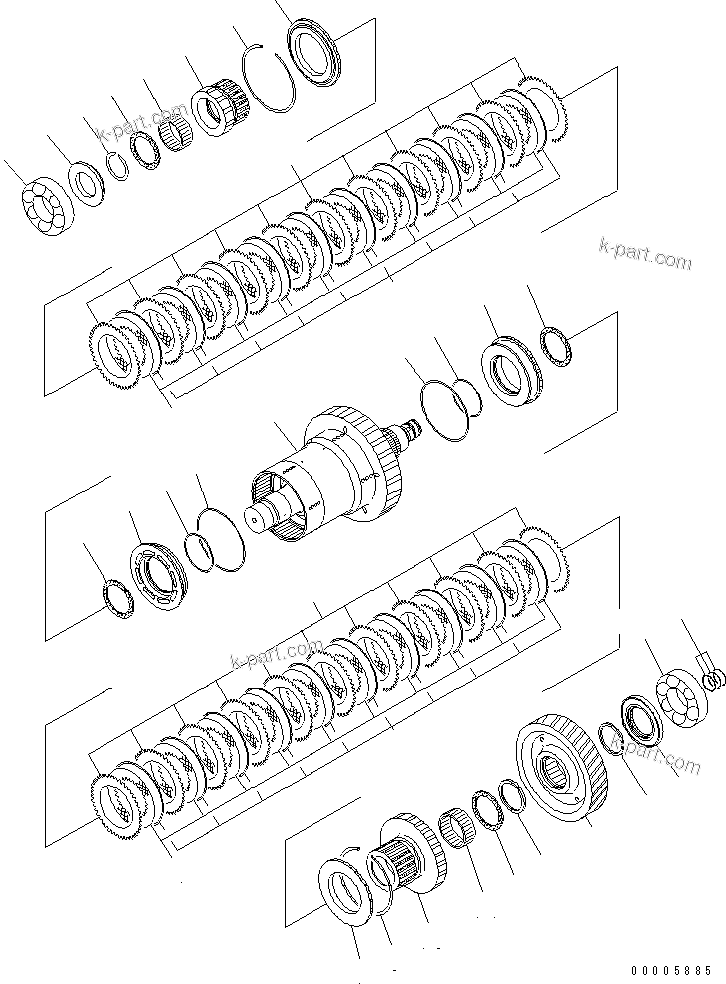 k-part.com

k-part.com

k-part.com

k-part.com

00005885