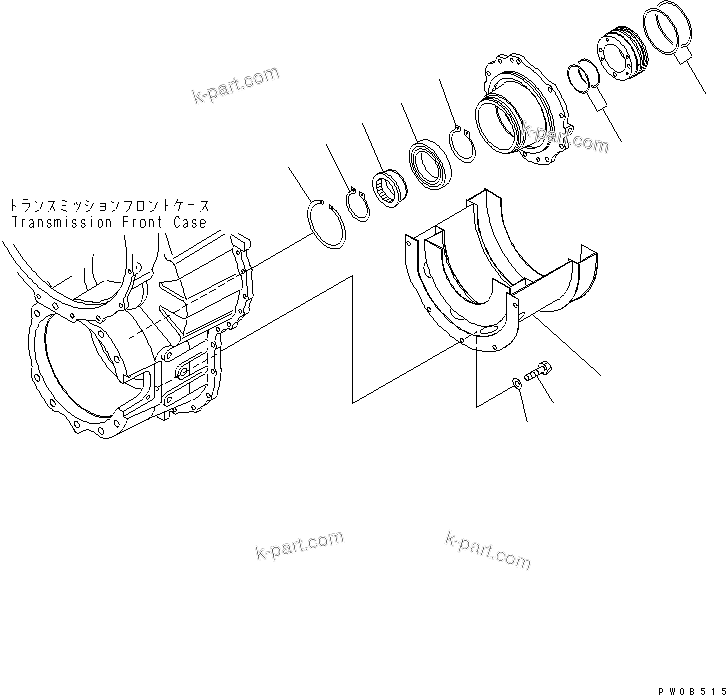 k-part.com

k-part.com

トランスミッションフロントケース
Transmission Front Case

k-part.com

k-part.com

PW08515