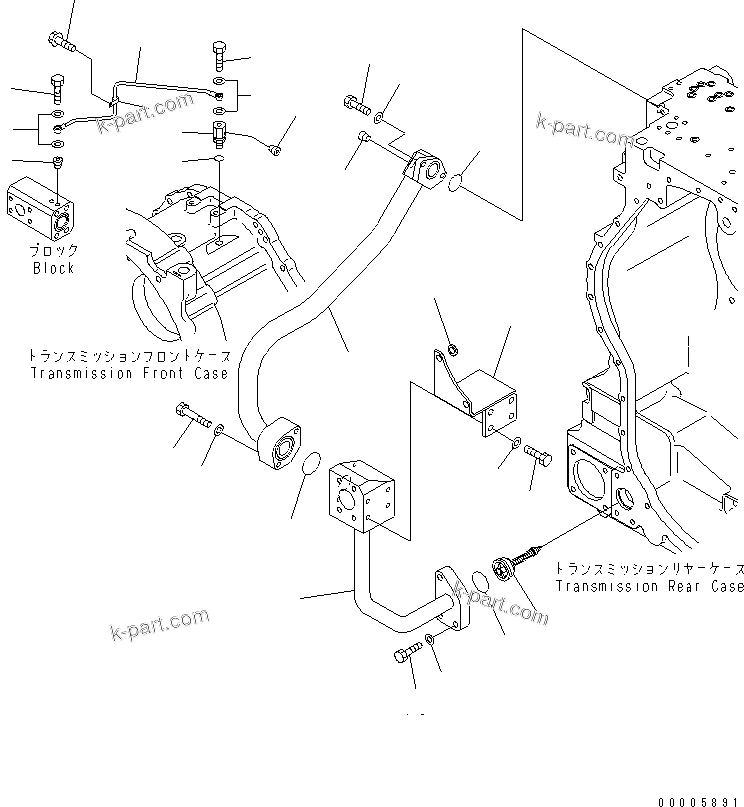 k-part.com

k-part.com

ブロック
Block

トランスミッションフロントケース
Transmission Front Case

トランスミッションリヤーケース
Transmission Rear Case

k-part.com

k-part.com

00005891