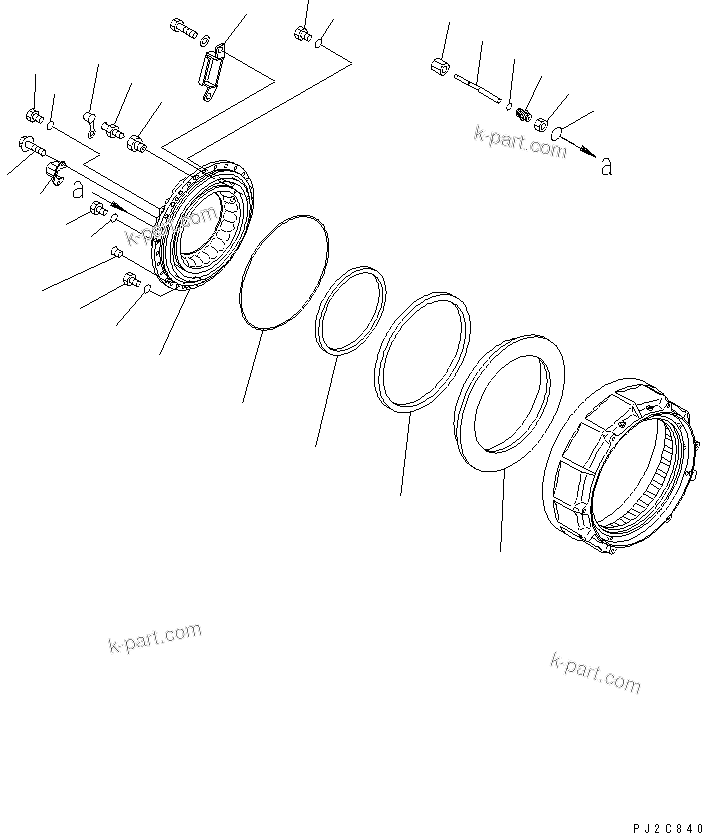 k-part.com
a
a
k-part.com
k-part.com
k-part.com
PJ2C840