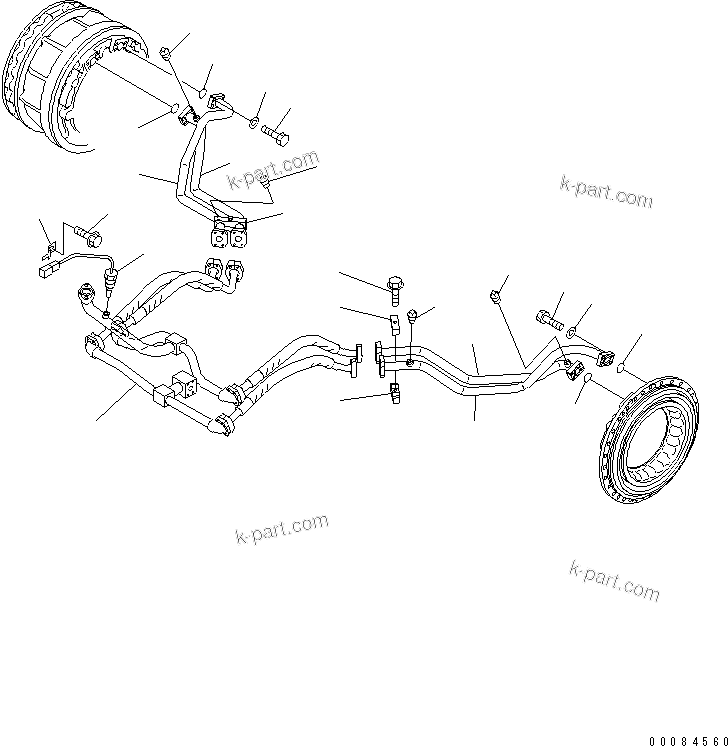 k-part.com

k-part.com

k-part.com

k-part.com

00084560