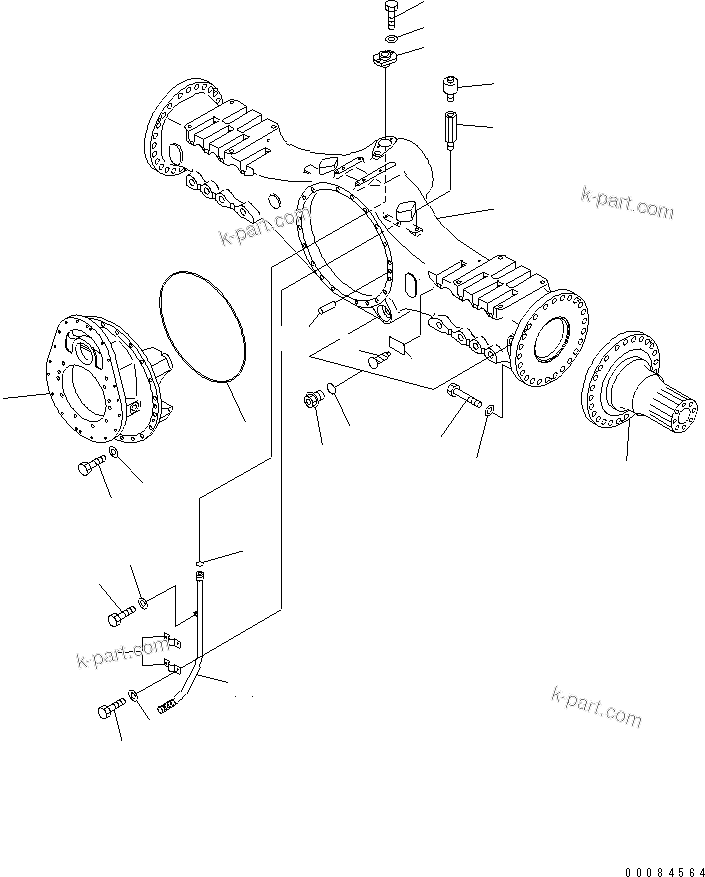 k-part.com

k-part.com

k-part.com

k-part.com

00084564